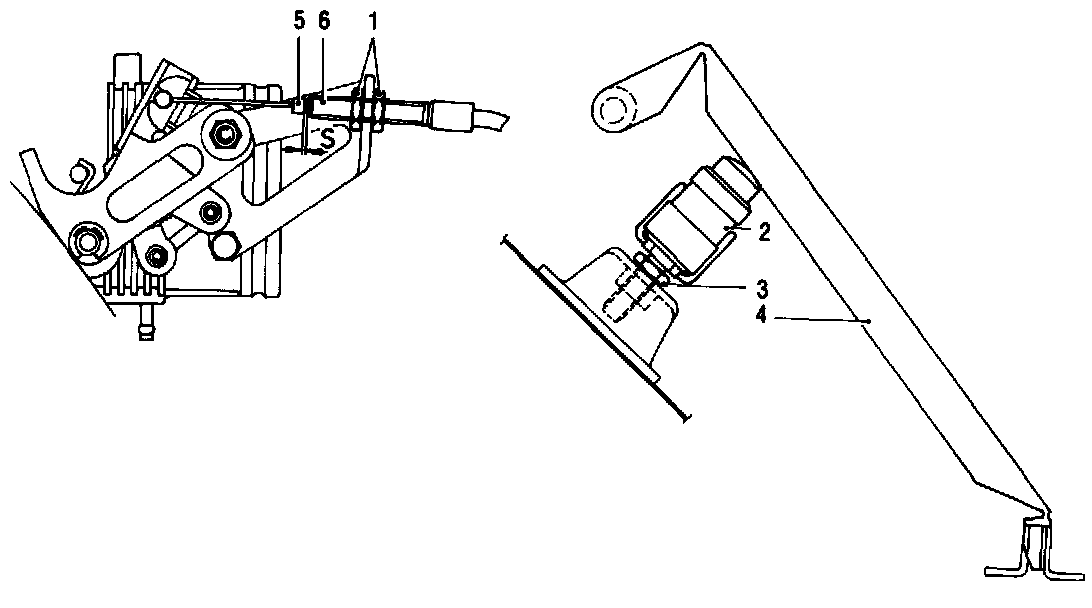 5 6 1
S
2
3
4