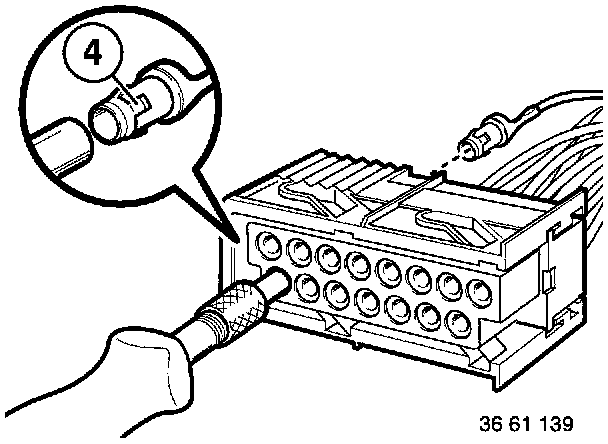 4

36 61 139