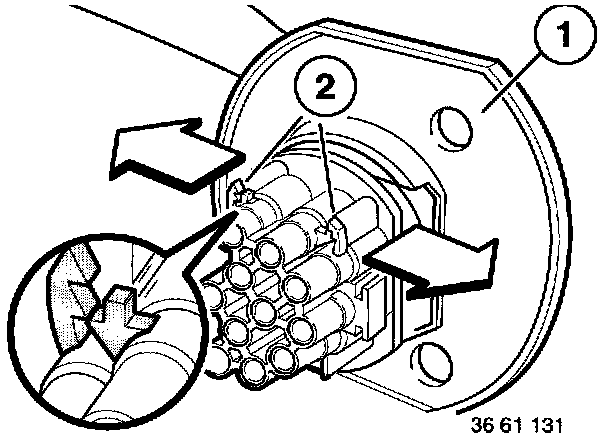 1
2
36 61 131