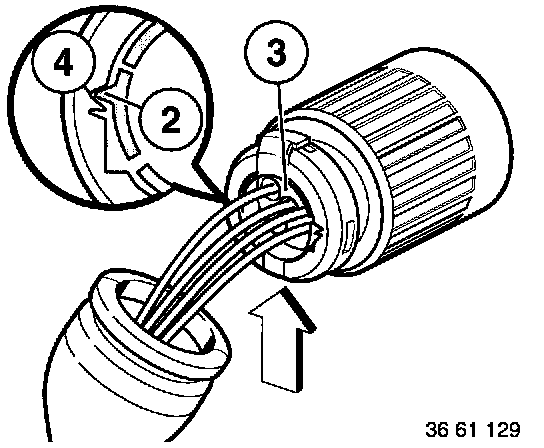 4
2
3
36 61 129