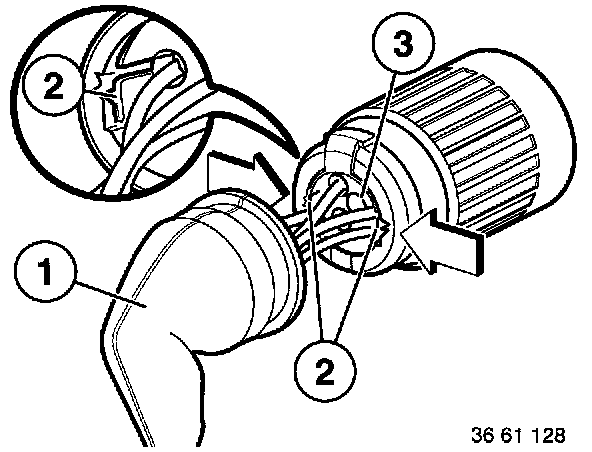 2

3

1

2

36 61 128