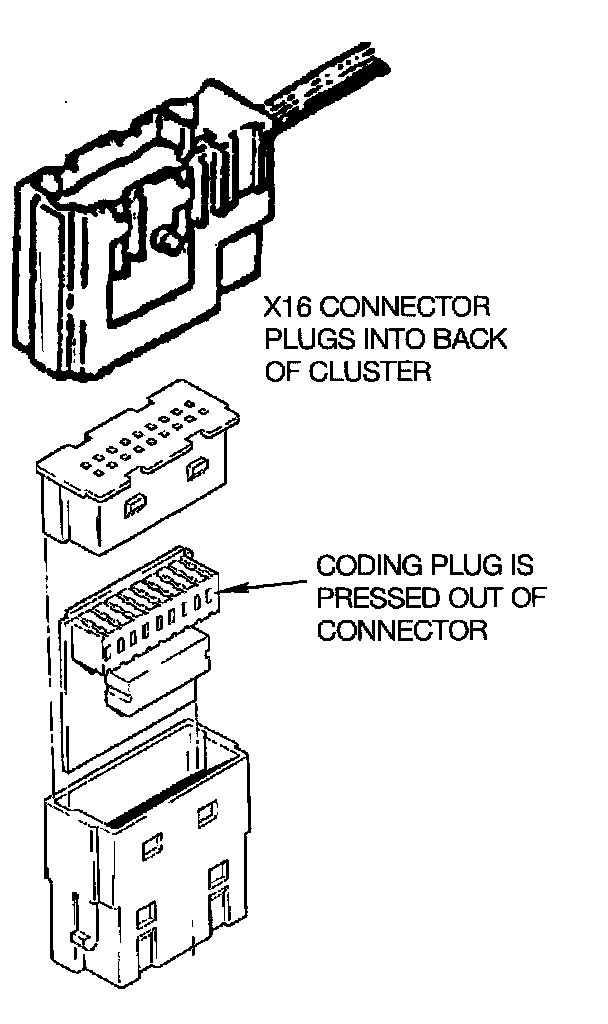 X16 CONNECTOR PLUGS INTO BACK OF CLUSTER

CODING PLUG IS PRESSED OUT OF CONNECTOR