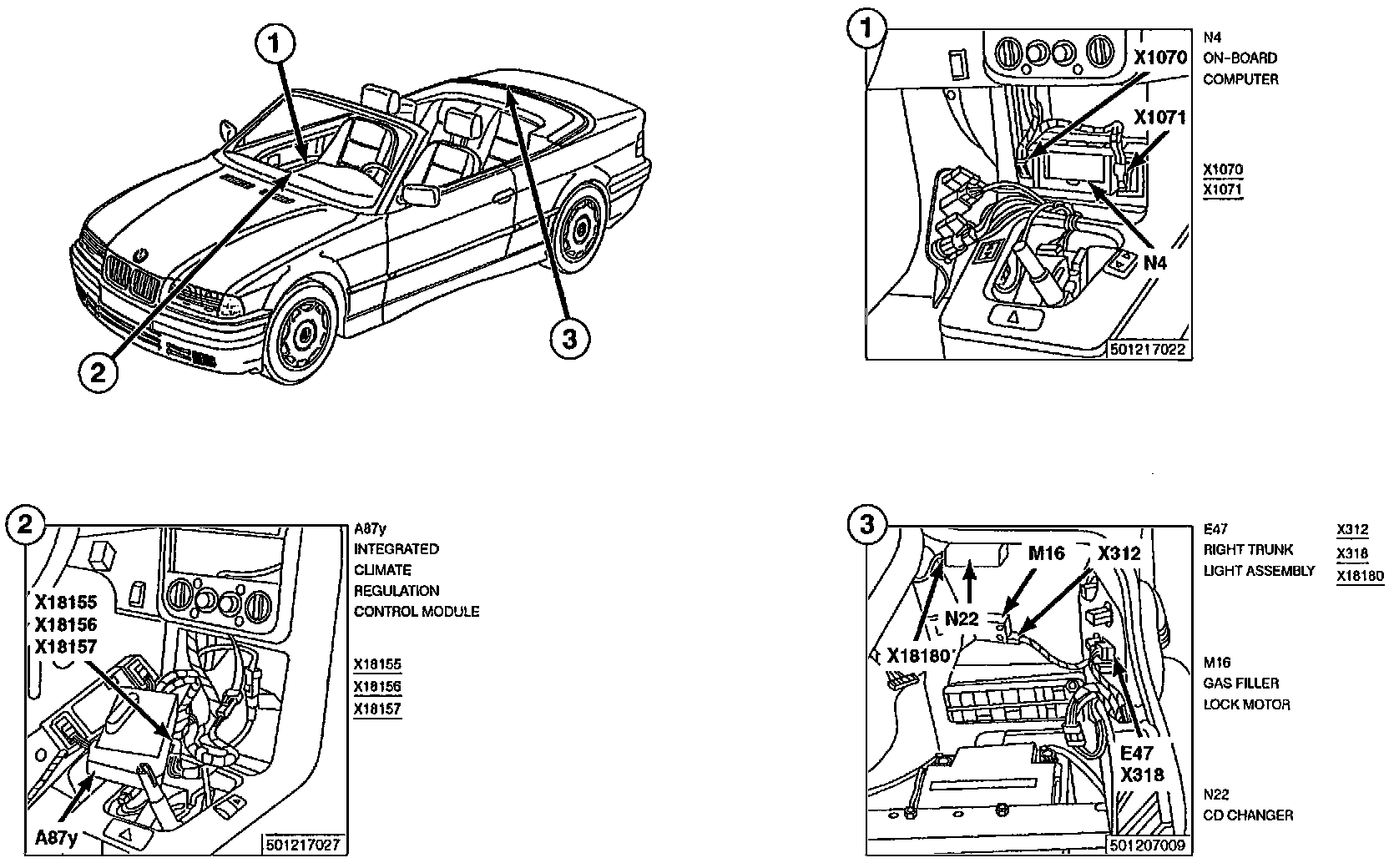 1

2

3

1

X1070

X1071

N4

501217022

N4
ON-BOARD
COMPUTER

X1070
X1071

2

X18155
X18156
X18157

A87y

501217027

A87y
INTEGRATED
CLIMATE
REGULATION
CONTROL MODULE

X18155
X18156
X18157

3

M16

X312

N22

X18180

E47
X318

501207009

E47
RIGHT TRUNK
LIGHT ASSEMBLY

X312
X318
X18180

M16
GAS FILLER
LOCK MOTOR

N22
CD CHANGER