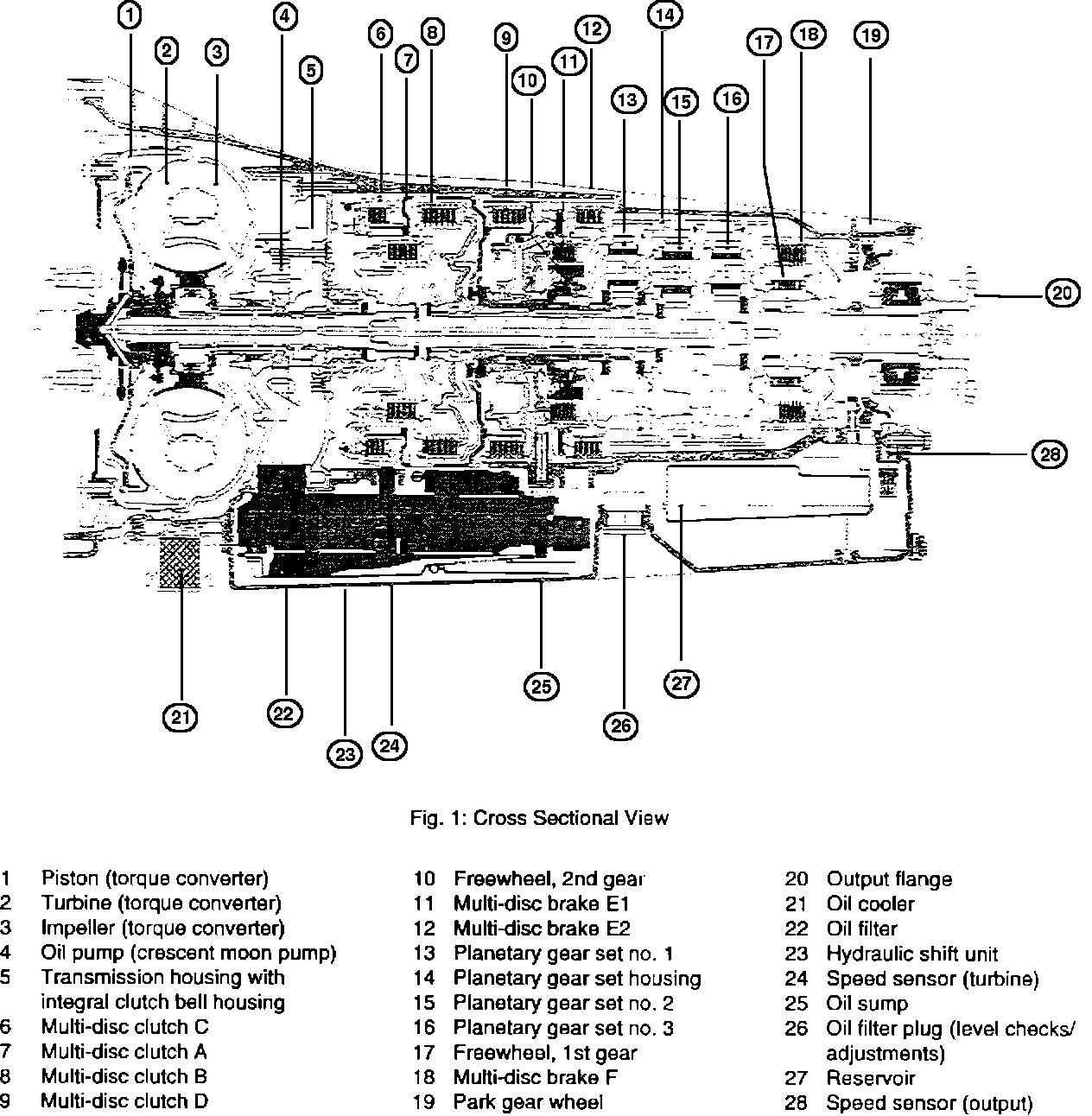 1 2 3 4 5 6 7 8 9 10 11 12 13 14 15 16 17 18 19 20 21 22 23 24 25 26 27 28

Fig. 1: Cross Sectional View

1 Piston (torque converter)
2 Turbine (torque converter)
3 Impeller (torque converter)
4 Oil pump (crescent moon pump)
5 Transmission housing with integral clutch bell housing
6 Multi-disc clutch C
7 Multi-disc clutch A
8 Multi-disc clutch B
9 Multi-disc clutch D

10 Freewheel, 2nd gear
11 Multi-disc brake E1
12 Multi-disc brake E2
13 Planetary gear set no. 1
14 Planetary gear set housing
15 Planetary gear set no. 2
16 Planetary gear set no. 3
17 Freewheel, 1st gear
18 Multi-disc brake F
19 Park gear wheel

20 Output flange
21 Oil cooler
22 Oil filter
23 Hydraulic shift unit
24 Speed sensor (turbine)
25 Oil sump
26 Oil filter plug (level checks/ adjustments)
27 Reservoir
28 Speed sensor (output)