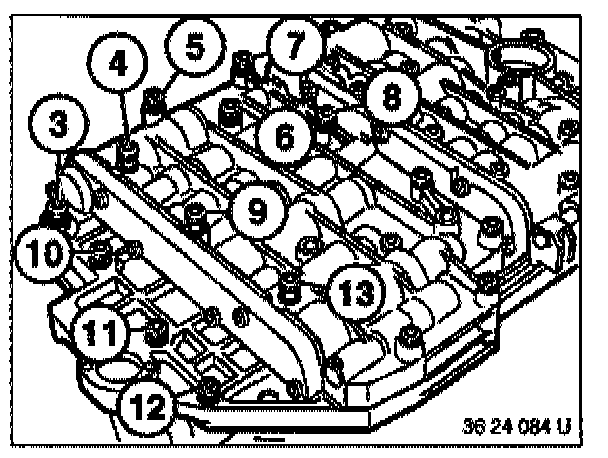 3
4
5
7
8
6
9
10
13
11
12
36 24 084 U