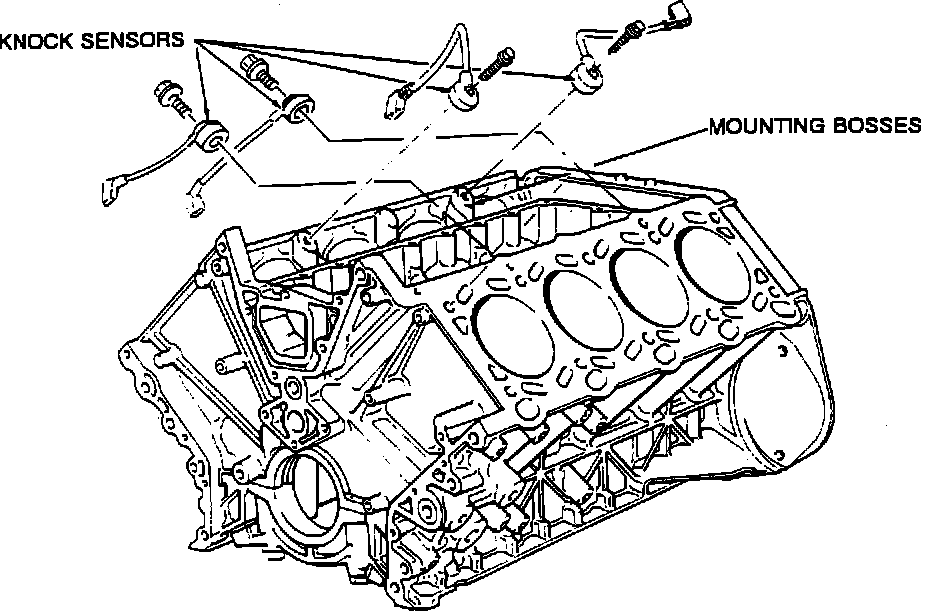 KNOCK SENSORS

MOUNTING BOSSES