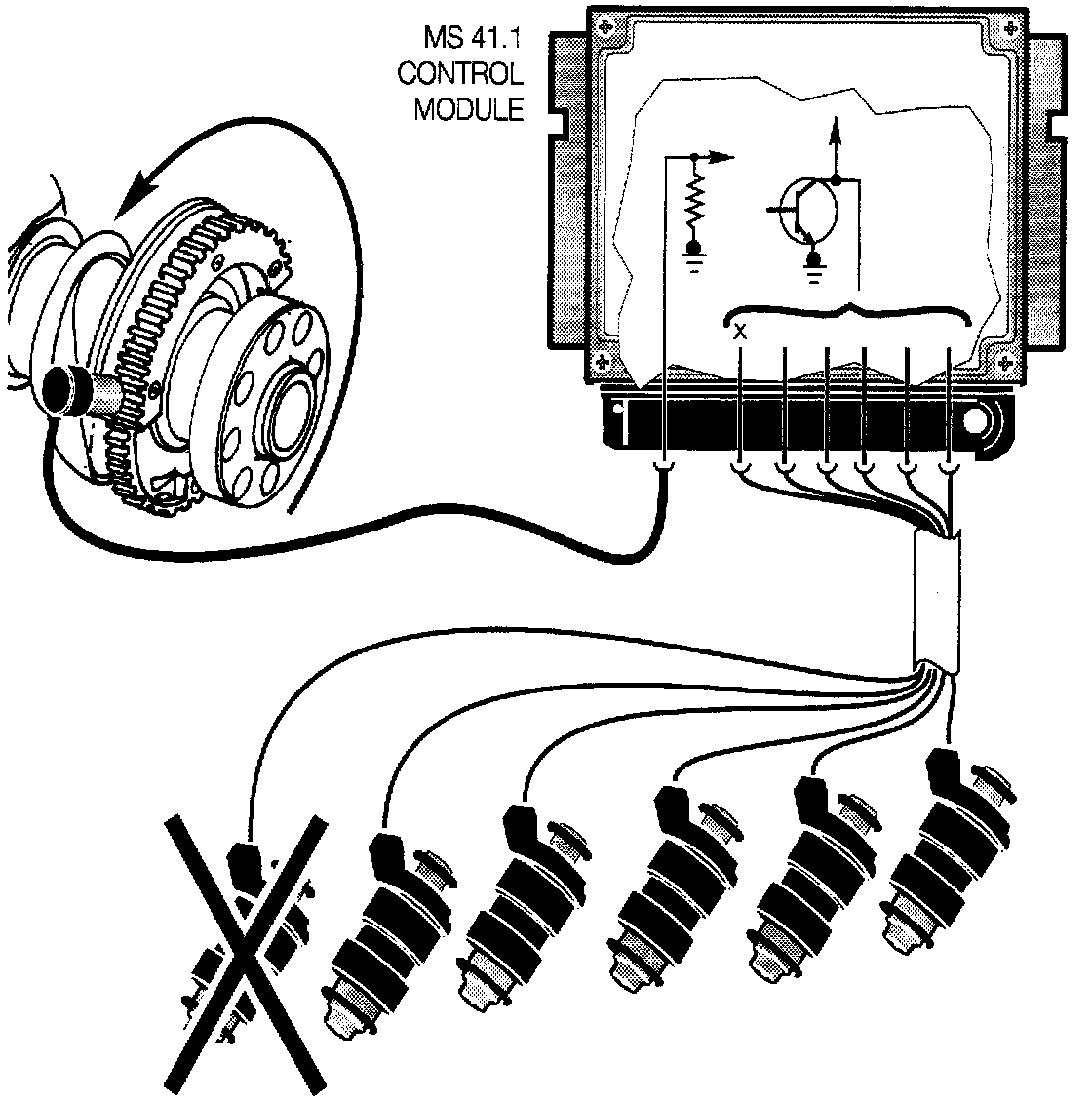 MS 41.1
CONTROL
MODULE

X