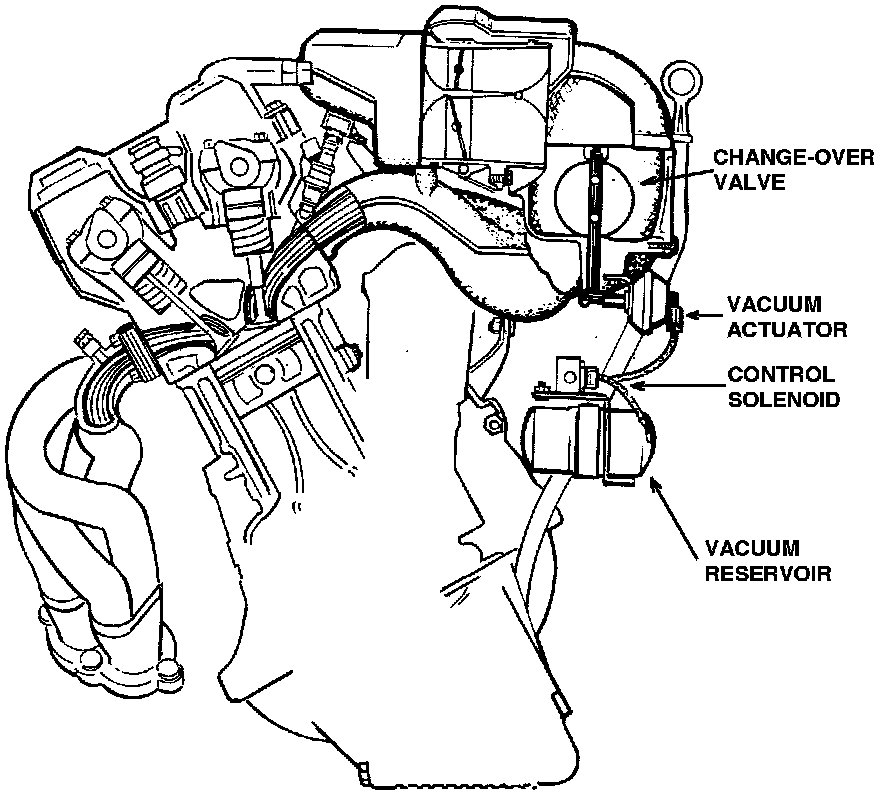 CHANGE-OVER VALVE

VACUUM ACTUATOR

CONTROL SOLENOID

VACUUM RESERVOIR