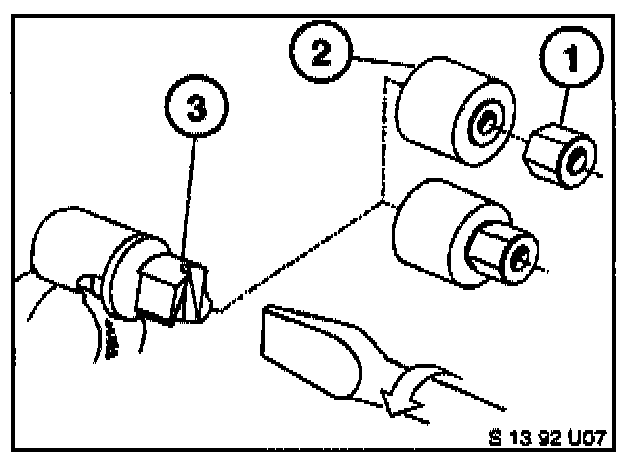 2
1
3
S 13 92 U07