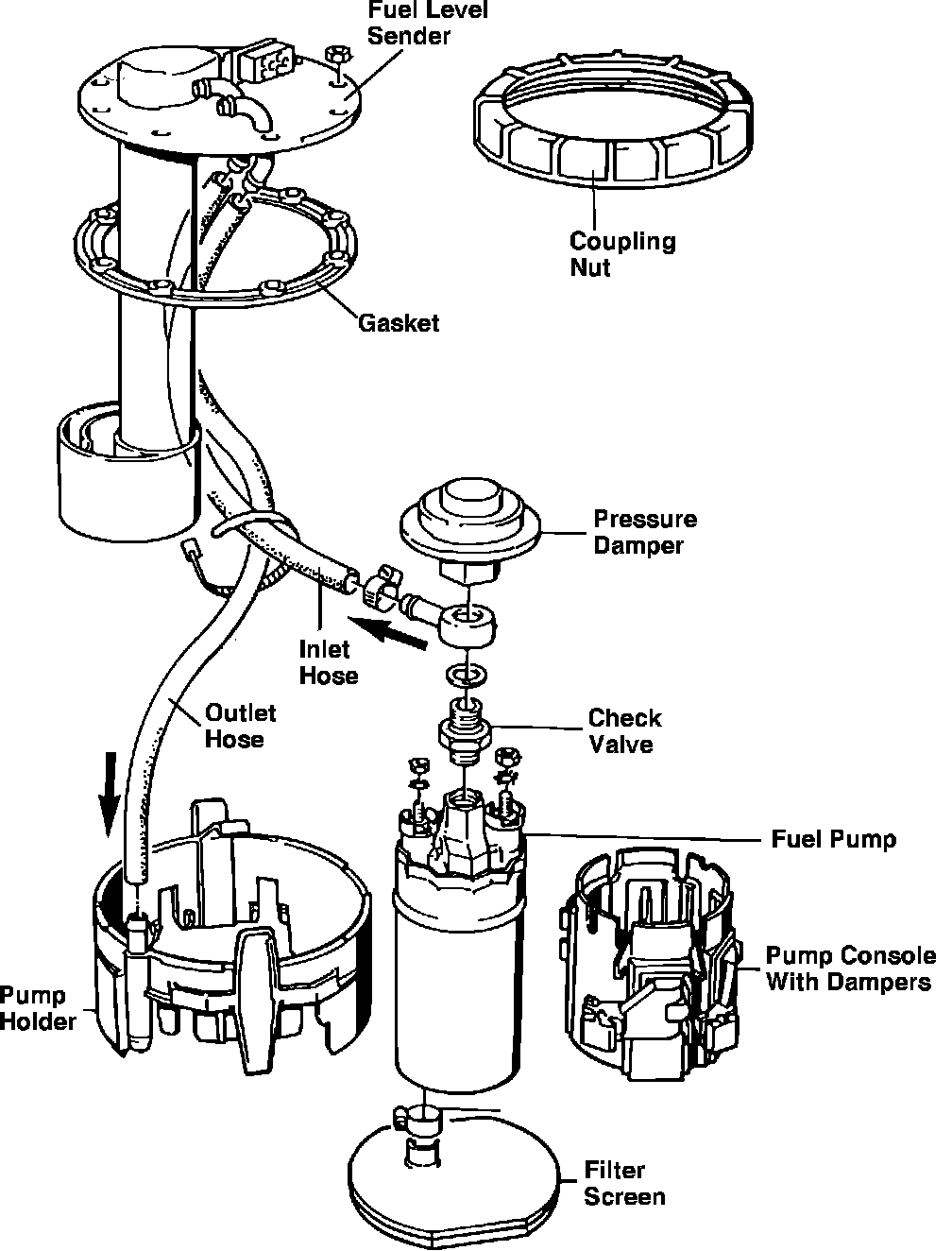 Fuel Level Sender

Coupling Nut

Gasket

Pressure Damper

Inlet Hose

Outlet Hose

Check Valve

Fuel Pump

Pump Console With Dampers

Pump Holder

Filter Screen