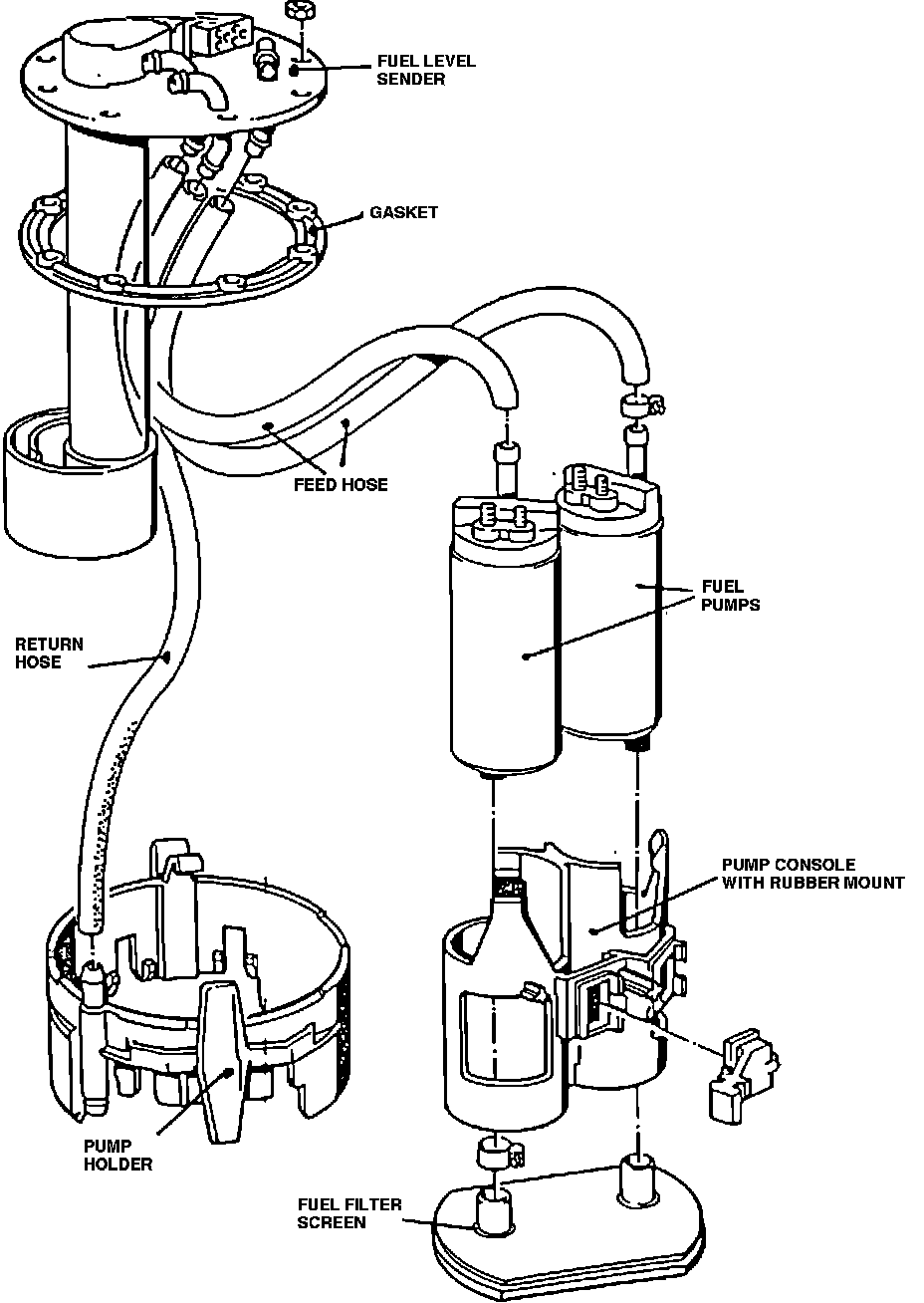 FUEL LEVEL SENDER

GASKET

FEED HOSE

FUEL PUMPS

RETURN HOSE

PUMP CONSOLE WITH RUBBER MOUNT

PUMP HOLDER

FUEL FILTER SCREEN