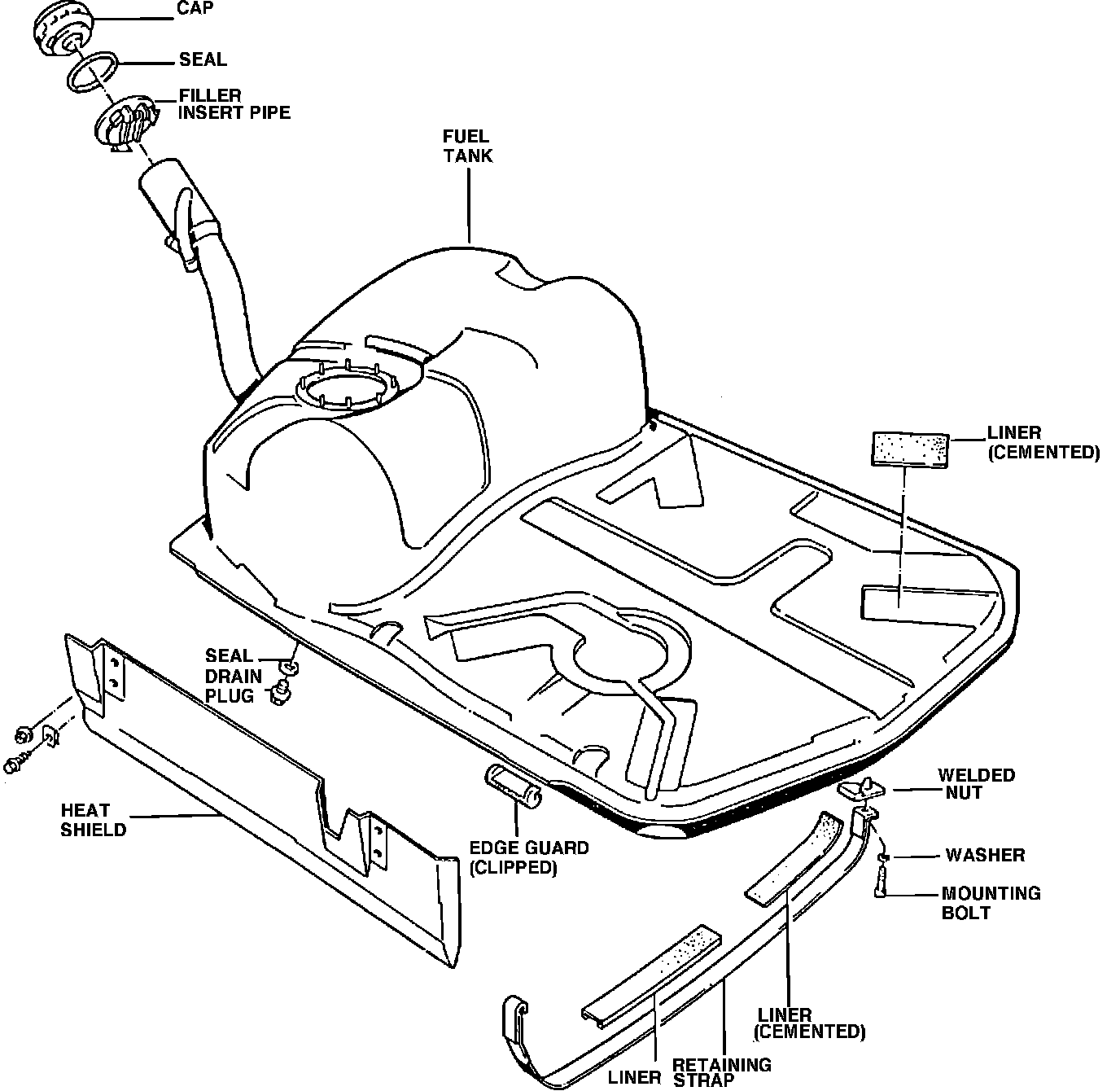 CAP
SEAL
FILLER INSERT PIPE
FUEL TANK
LINER (CEMENTED)
SEAL
DRAIN PLUG
HEAT SHIELD
EDGE GUARD (CLIPPED)
WELDED NUT
WASHER
MOUNTING BOLT
LINER (CEMENTED)
LINER
RETAINING STRAP