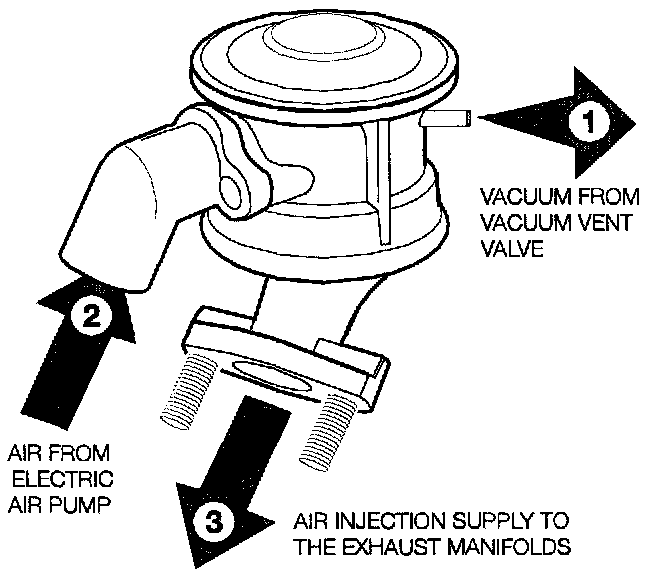 1
VACUUM FROM VACUUM VENT VALVE

2
AIR FROM ELECTRIC AIR PUMP

3
AIR INJECTION SUPPLY TO THE EXHAUST MANIFOLDS