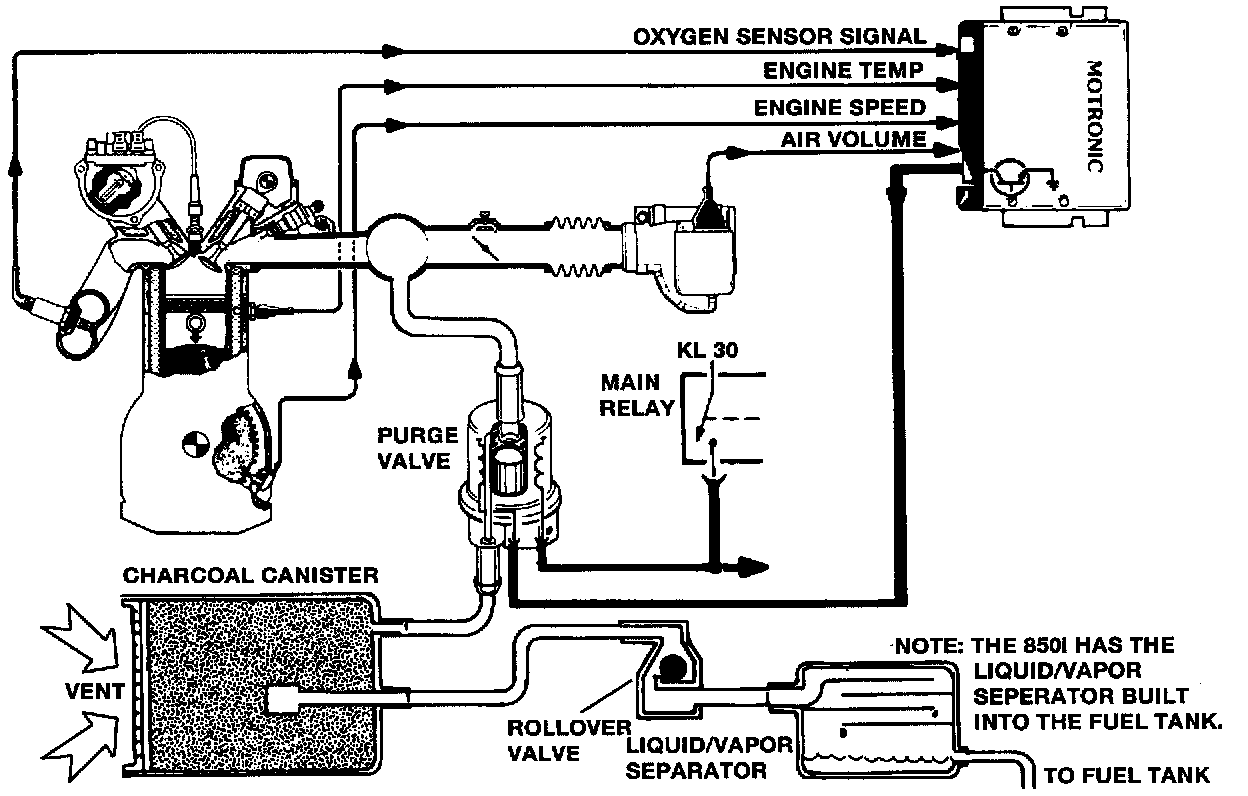 OXYGEN SENSOR SIGNAL
ENGINE TEMP
ENGINE SPEED
AIR VOLUME
MOTRONIC
KL 30
MAIN RELAY
PURGE VALVE
CHARCOAL CANISTER
VENT
ROLLOVER VALVE
LIQUID/VAPOR SEPARATOR
NOTE: THE 850I HAS THE LIQUID/VAPOR SEPERATOR BUILT INTO THE FUEL TANK.
TO FUEL TANK