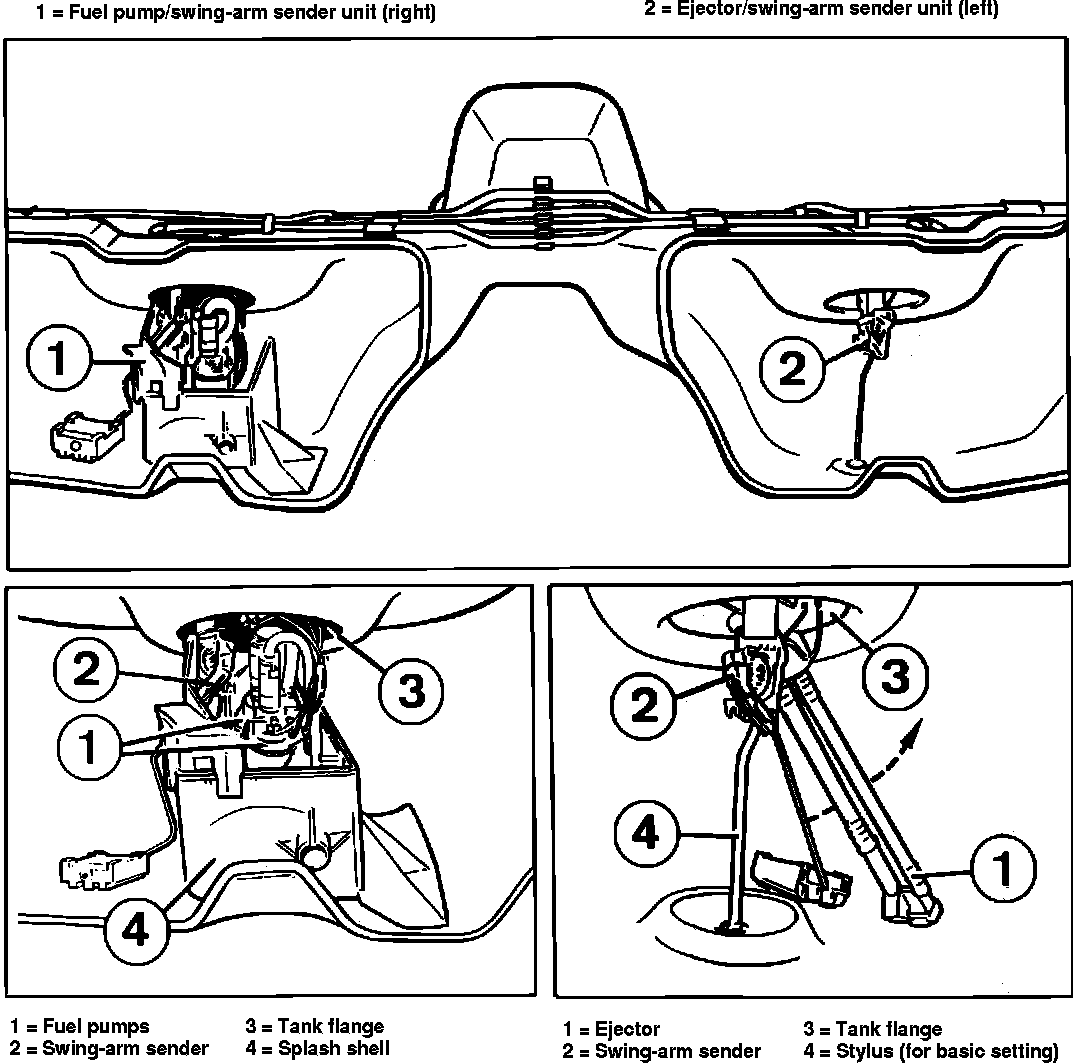 1 = Fuel pump/swing-arm sender unit (right)

2 = Ejector/swing-arm sender unit (left)

1

2

2

3

1

4

2

3

4

1

1 = Fuel pumps
2 = Swing-arm sender

3 = Tank flange
4 = Splash shell

1 = Ejector
2 = Swing-arm sender

3 = Tank flange
4 = Stylus (for basic setting)