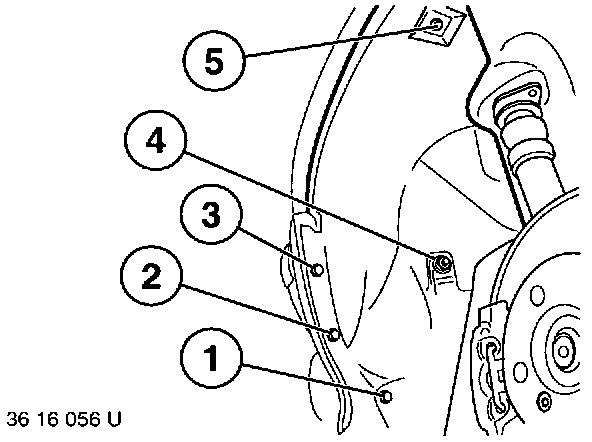 5
4
3
2
1
36 16 056 U