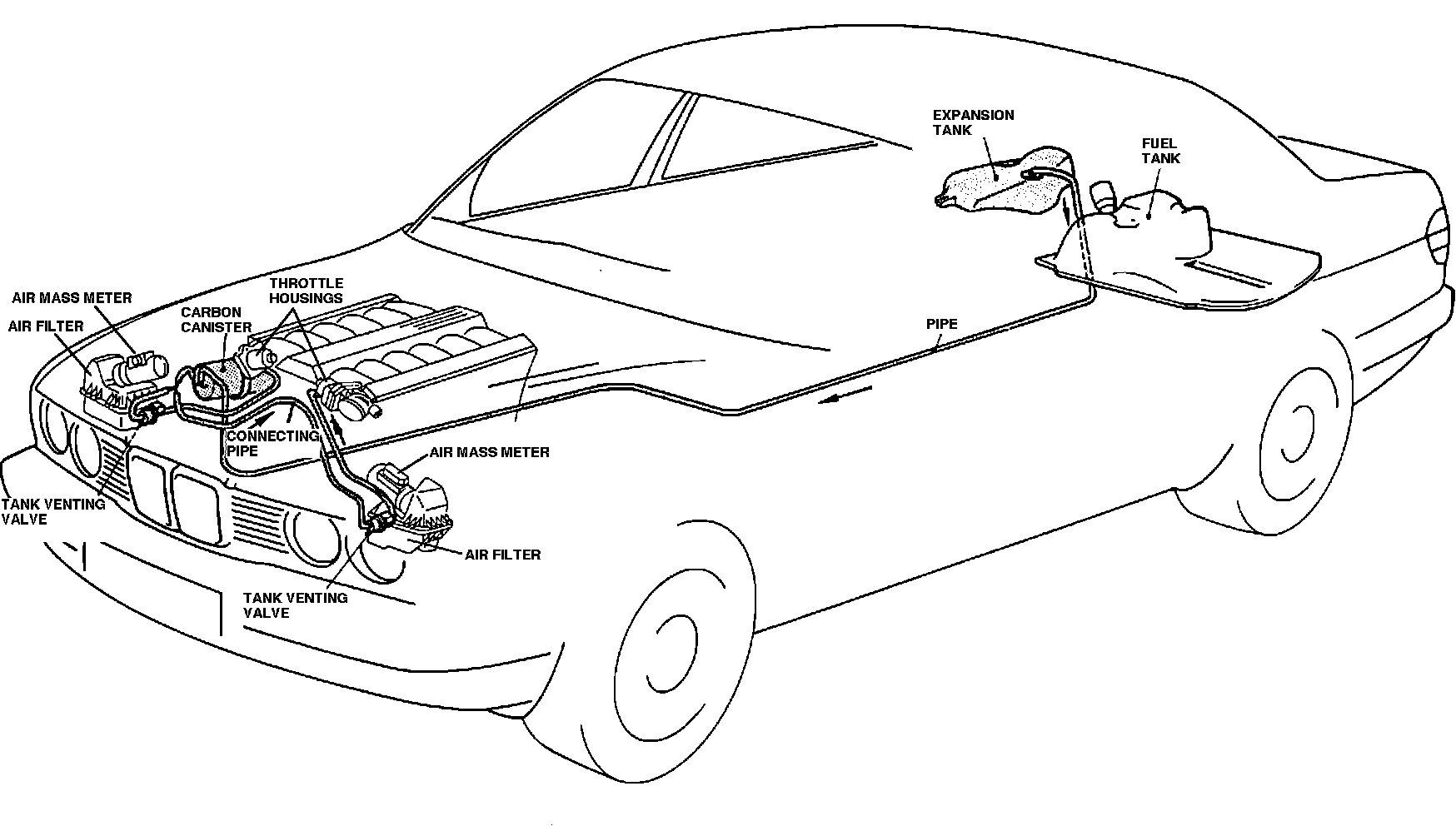 EXPANSION TANK

FUEL TANK

THROTTLE HOUSINGS

AIR MASS METER

CARBON CANISTER

AIR FILTER

PIPE

CONNECTING PIPE

AIR MASS METER

TANK VENTING VALVE

AIR FILTER

TANK VENTING VALVE