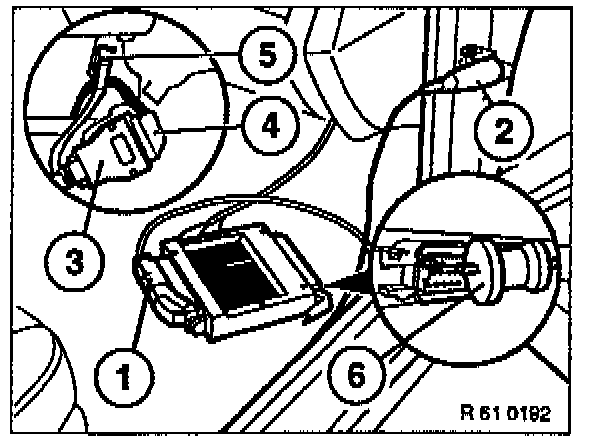 5
4
2
3
1
6
R 61 0192