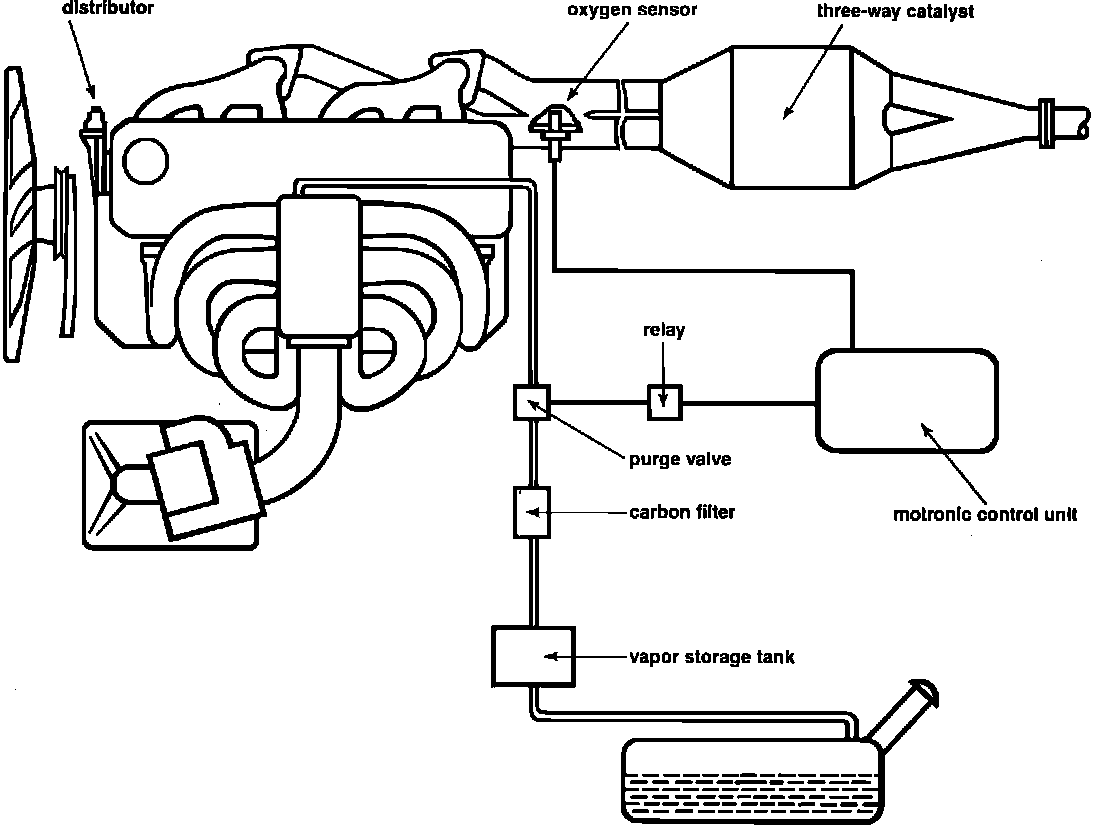 distributor

oxygen sensor

three-way catalyst

relay

purge valve

carbon filter

motronic control unit

vapor storage tank