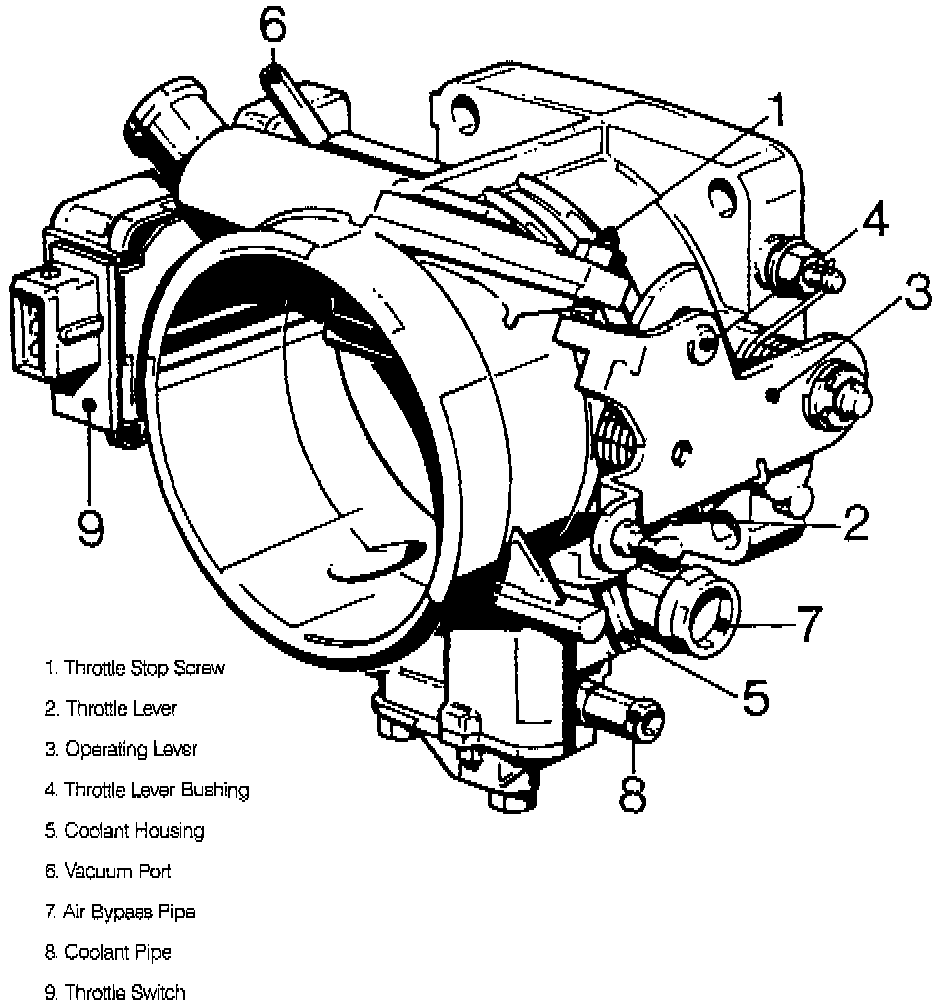 6
1
4
3
9
2
7
5
8

1. Throttle Stop Screw
2. Throttle Lever
3. Operating Lever
4. Throttle Lever Bushing
5. Coolant Housing
6. Vacuum Port
7. Air Bypass Pipe
8. Coolant Pipe
9. Throttle Switch