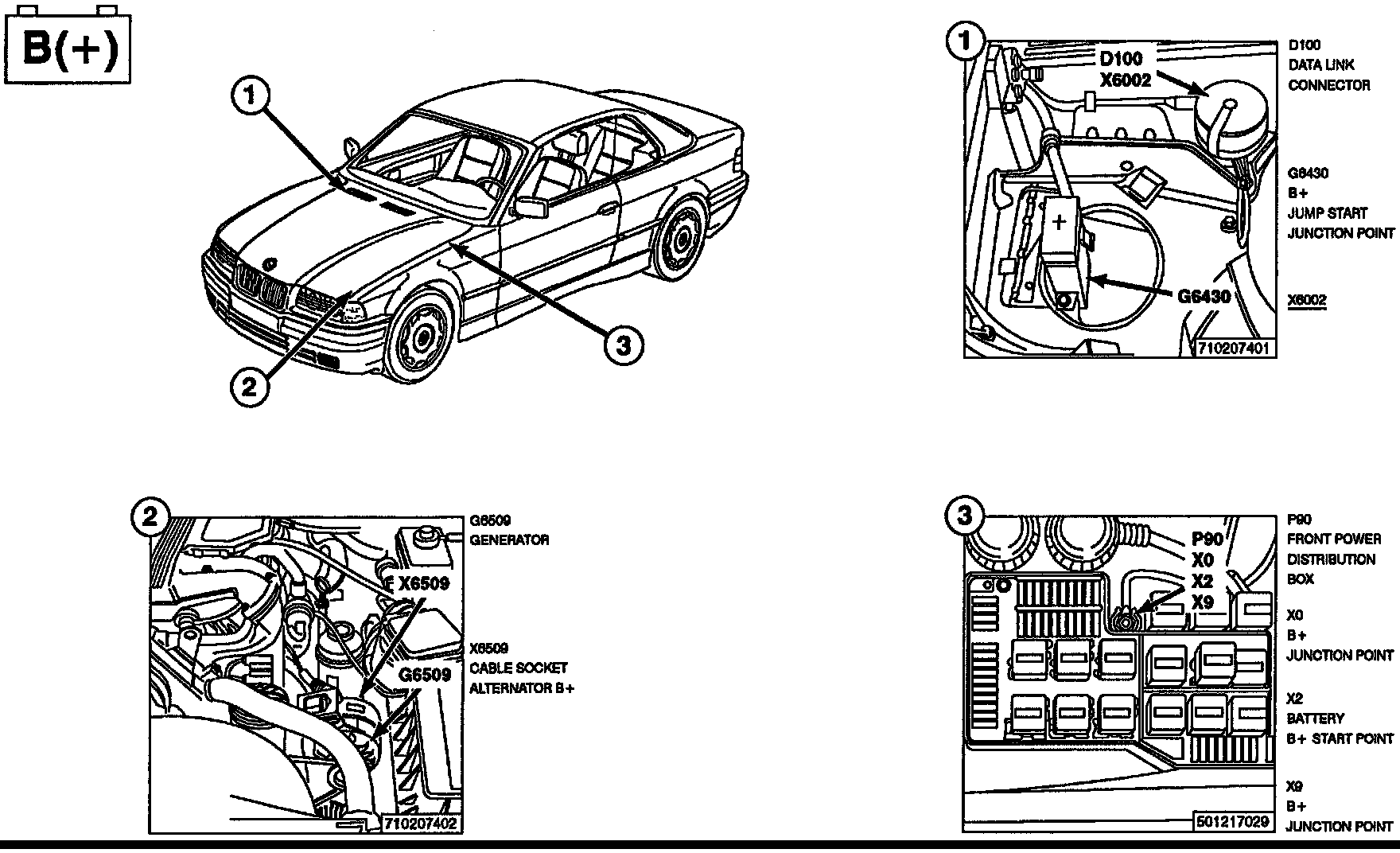 B(+)

1

2

3

1

D100
X6002

+

G6430

710207401

D100
DATA LINK
CONNECTOR

G6430
B+
JUMP START
JUNCTION POINT

X6002

2

X6509

G6509

710207402

G6509
GENERATOR

X6509
CABLE SOCKET
ALTERNATOR B+

3

P90
X0
X2
X9

501217029

P90
FRONT POWER
DISTRIBUTION
BOX

X0
B+
JUNCTION POINT

X2
BATTERY
B+ START POINT

X9
B+
JUNCTION POINT