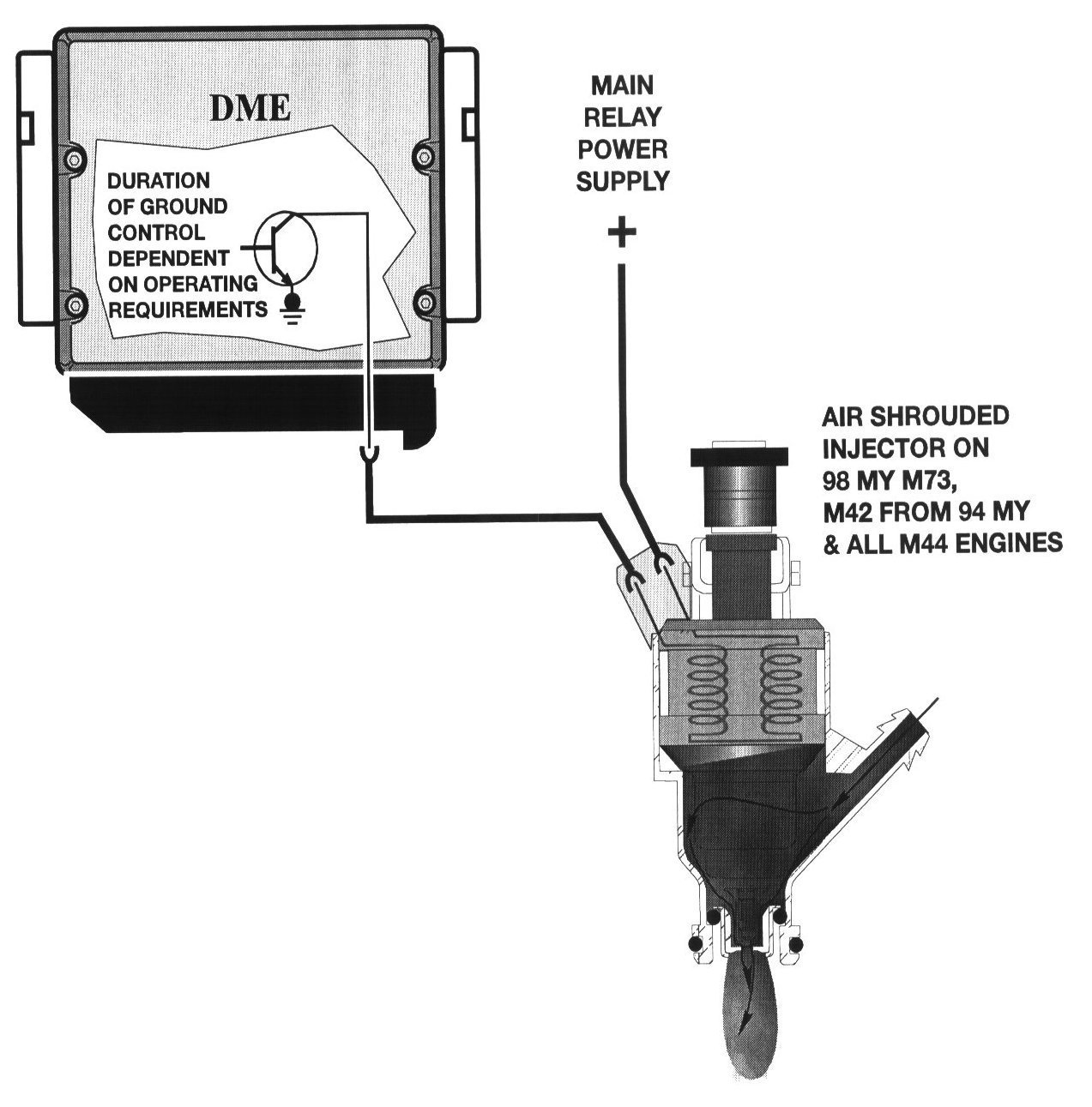 DME

DURATION OF GROUND CONTROL DEPENDENT ON OPERATING REQUIREMENTS

MAIN RELAY POWER SUPPLY

+

AIR SHROUDED INJECTOR ON 98 MY M73, M42 FROM 94 MY & ALL M44 ENGINES