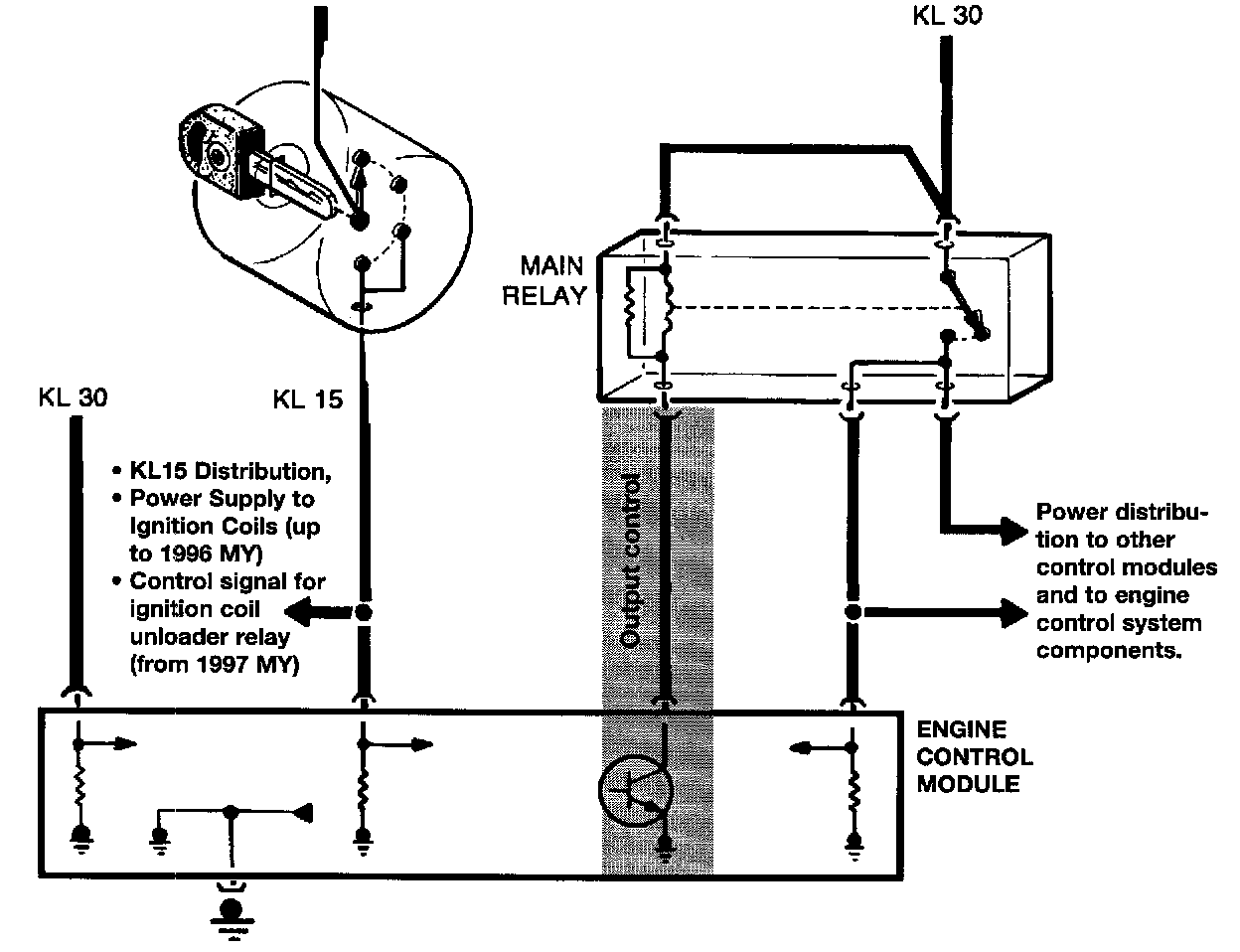 KL 30

MAIN RELAY

KL 30

KL 15

• KL15 Distribution,
• Power Supply to Ignition Coils (up to 1996 MY)
• Control signal for ignition coil unloader relay (from 1997 MY)

Output control

Power distribution to other control modules and to engine control system components.

ENGINE CONTROL MODULE