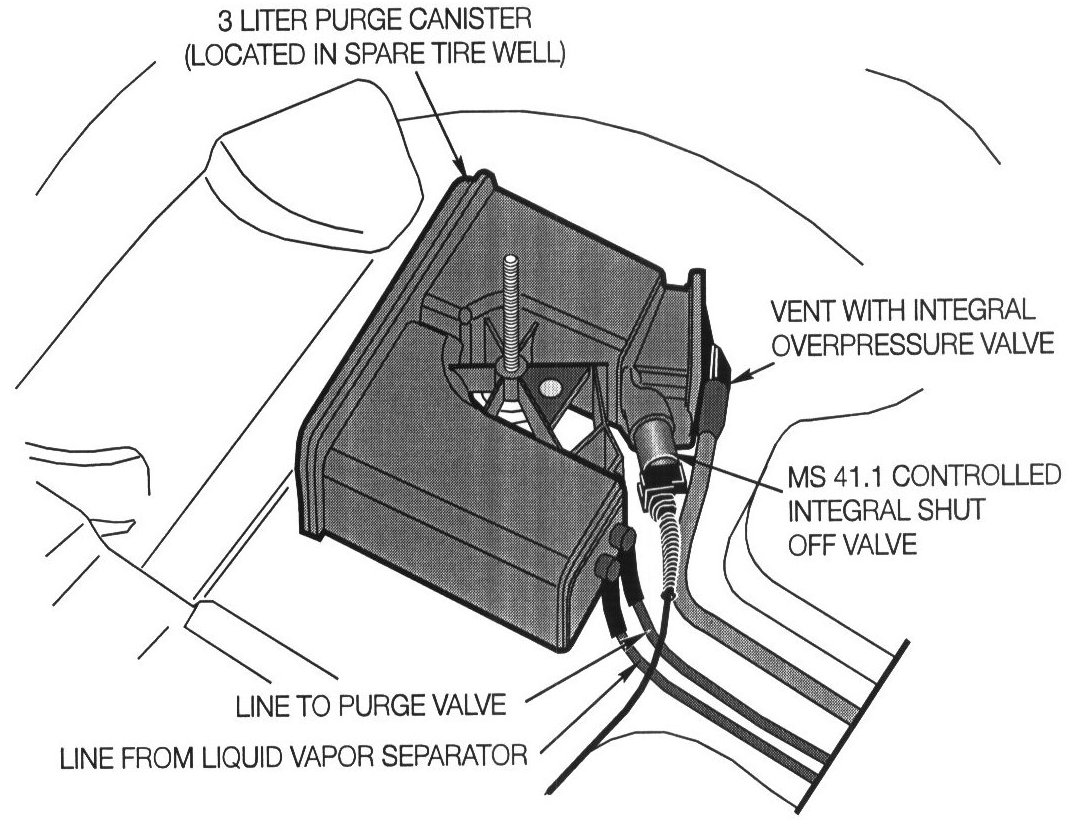 3 LITER PURGE CANISTER
(LOCATED IN SPARE TIRE WELL)

VENT WITH INTEGRAL OVERPRESSURE VALVE

MS 41.1 CONTROLLED INTEGRAL SHUT OFF VALVE

LINE TO PURGE VALVE

LINE FROM LIQUID VAPOR SEPARATOR