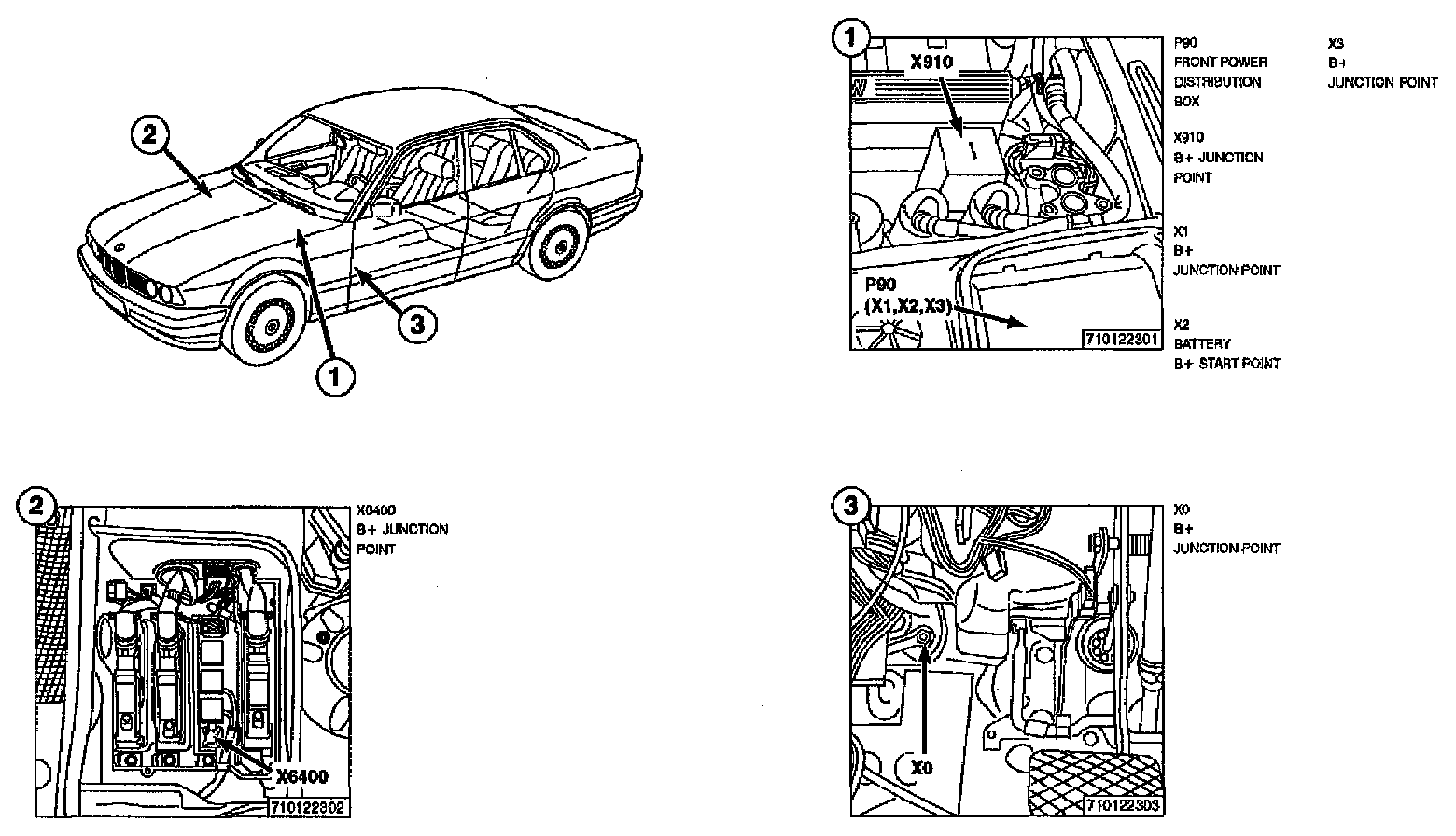 2

3

1

1

X910

P90
(X1,X2,X3)

710122301

P90
FRONT POWER
DISTRIBUTION
BOX

X910
B+ JUNCTION
POINT

X1
B+
JUNCTION POINT

X2
BATTERY
B+ START POINT

X3
B+
JUNCTION POINT

2

X6400

710122302

X6400
B+ JUNCTION
POINT

3

X0

710122303

X0
B+
JUNCTION POINT