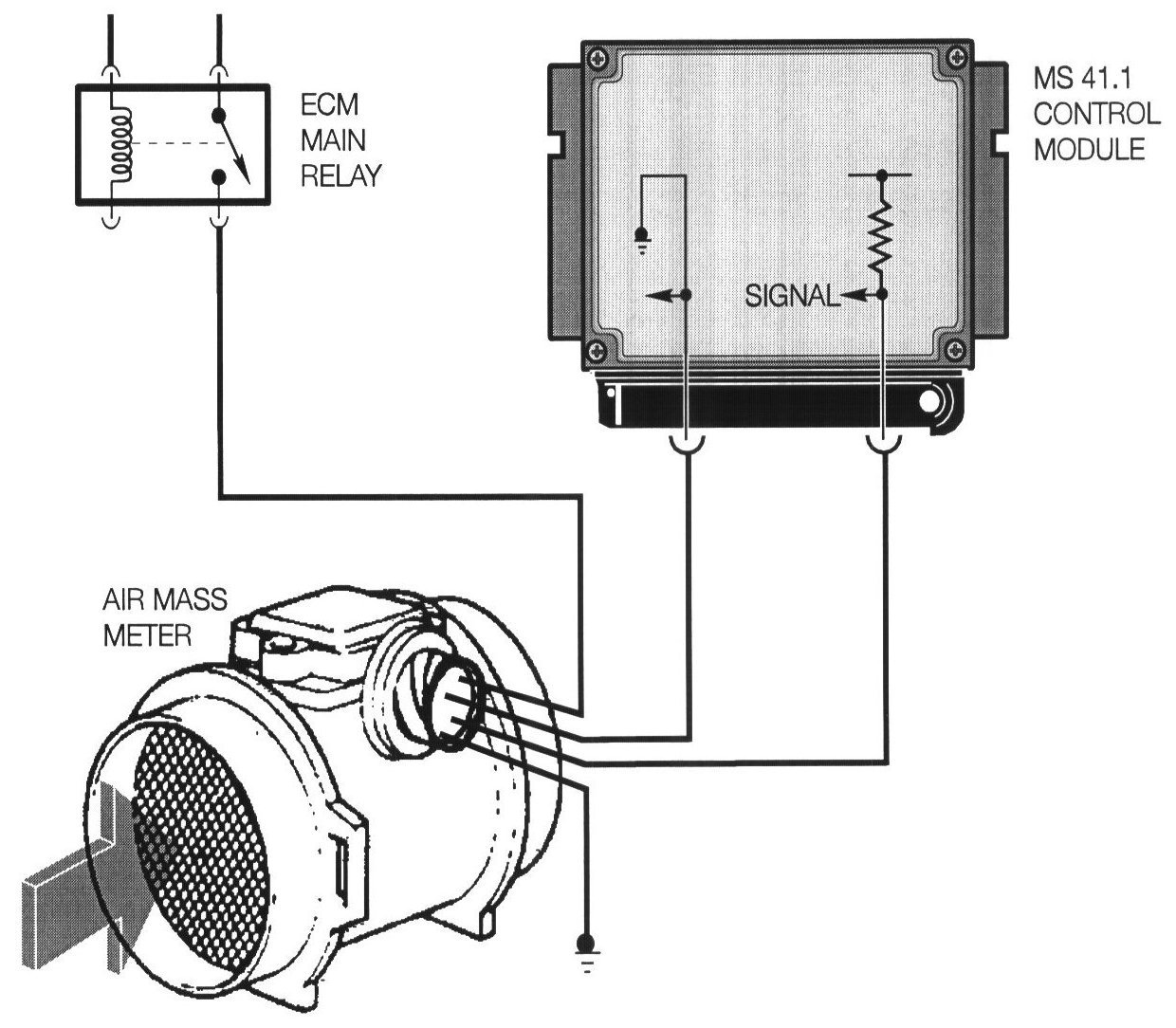 ECM
MAIN
RELAY

MS 41.1
CONTROL
MODULE

SIGNAL

AIR MASS
METER