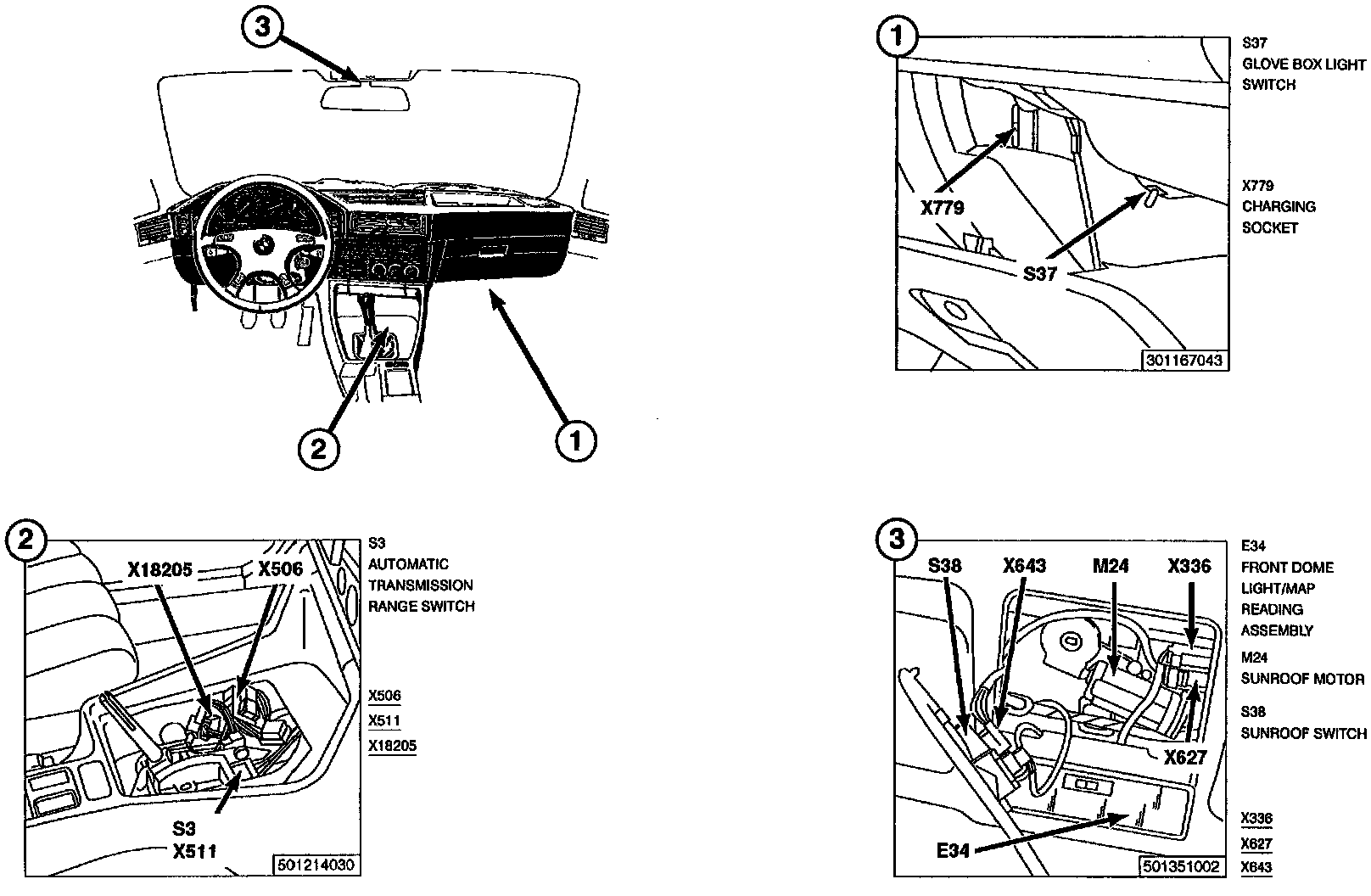 3

2

1

1

X779

S37

301167043

S37
GLOVE BOX LIGHT SWITCH

X779
CHARGING SOCKET

2

X18205

X506

S3
X511

501214030

S3
AUTOMATIC TRANSMISSION RANGE SWITCH

X506
X511
X18205

3

S38

X643

M24

X336

X627

E34

501351002

E34
FRONT DOME LIGHT/MAP READING ASSEMBLY

M24
SUNROOF MOTOR

S38
SUNROOF SWITCH

X336
X627
X643