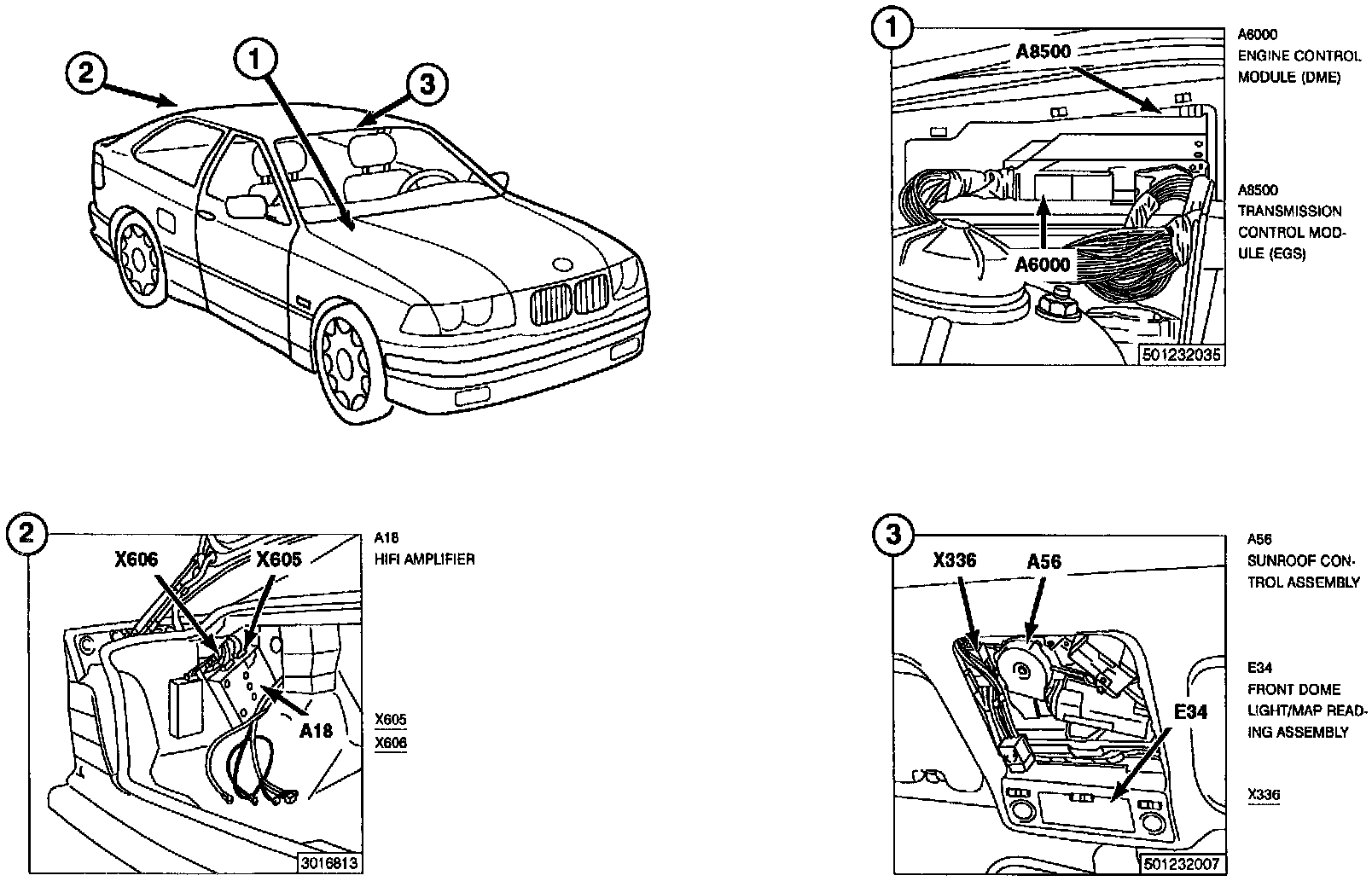 2
1
3

1
A8500
A6000
501232035

A6000
ENGINE CONTROL MODULE (DME)

A8500
TRANSMISSION CONTROL MODULE (EGS)

2
X606
X605
A18
3016813

A18
HIFI AMPLIFIER

X605
X606

3
X336
A56
E34
501232007

A56
SUNROOF CONTROL ASSEMBLY

E34
FRONT DOME LIGHT/MAP READING ASSEMBLY

X336