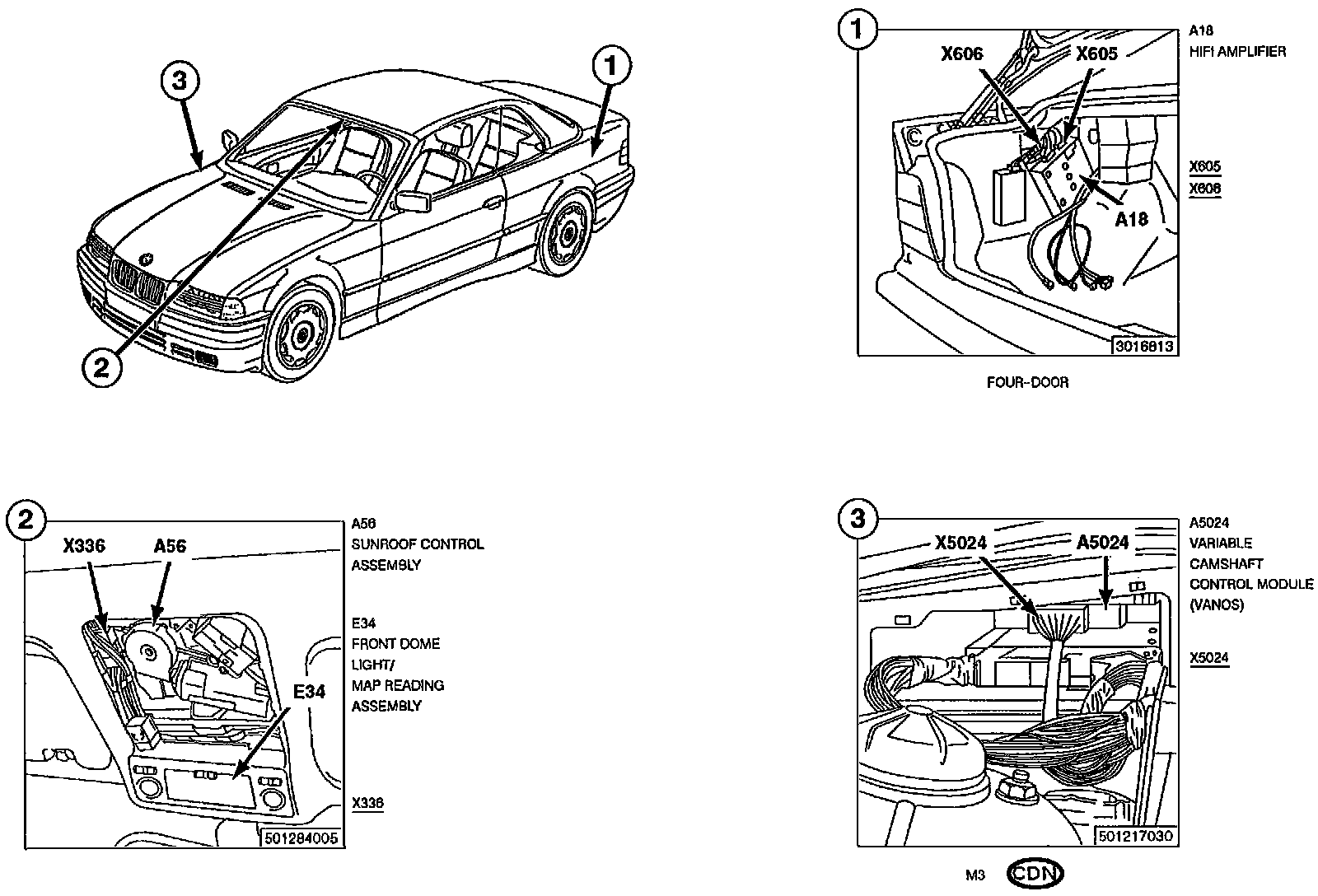 3

1

2

1

X606

X605

A18

3016813

A18
HIFI AMPLIFIER

X605
X606

FOUR-DOOR

2

X336

A56

E34

501284005

A56
SUNROOF CONTROL ASSEMBLY

E34
FRONT DOME LIGHT/ MAP READING ASSEMBLY

X336

3

X5024

A5024

501217030

A5024
VARIABLE CAMSHAFT CONTROL MODULE (VANOS)

X5024

M3 CDN