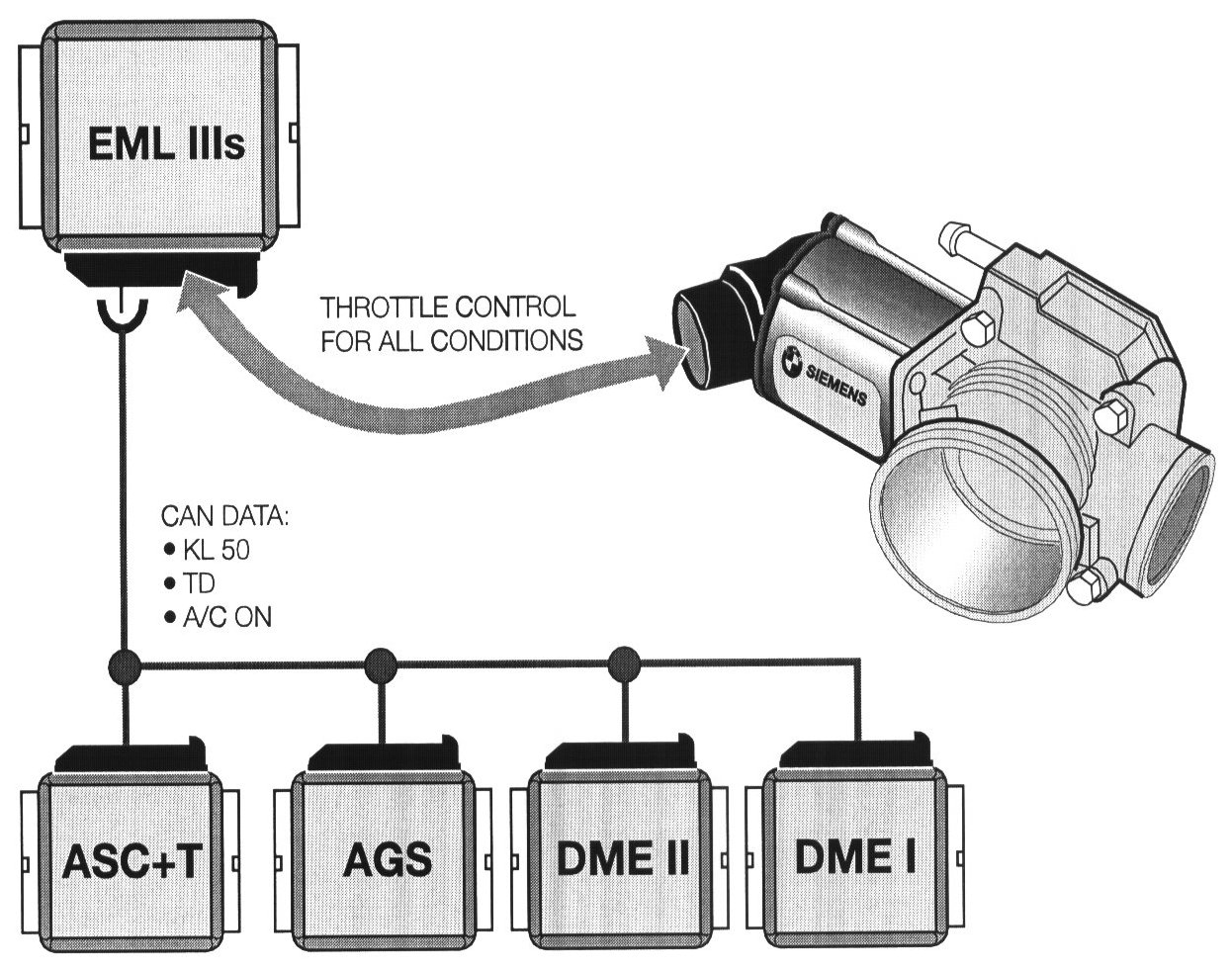 EML IIIs

THROTTLE CONTROL
FOR ALL CONDITIONS

SIEMENS

CAN DATA:
• KL 50
• TD
• A/C ON

ASC+T

AGS

DME II

DME I