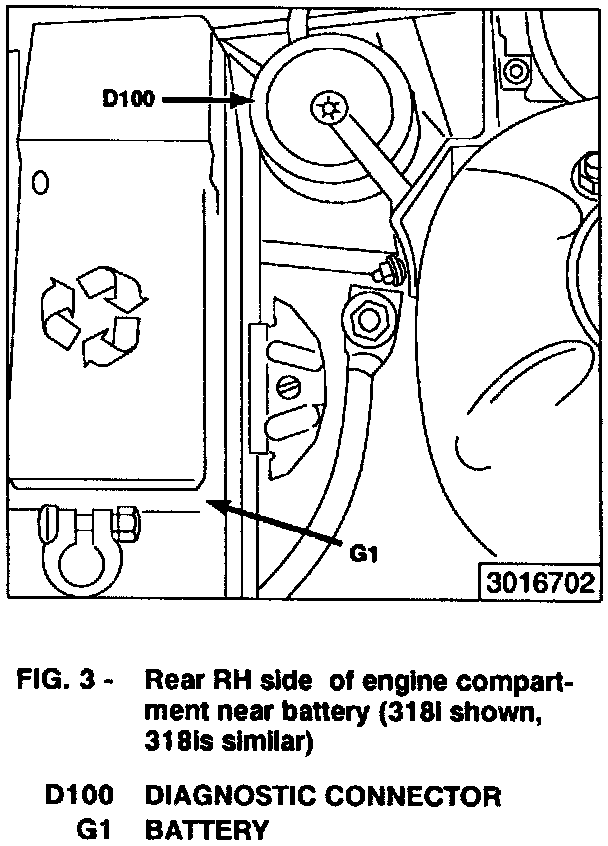 D100

G1

3016702

FIG. 3 - Rear RH side of engine compartment near battery (318i shown, 318is similar)

D100 DIAGNOSTIC CONNECTOR
G1 BATTERY