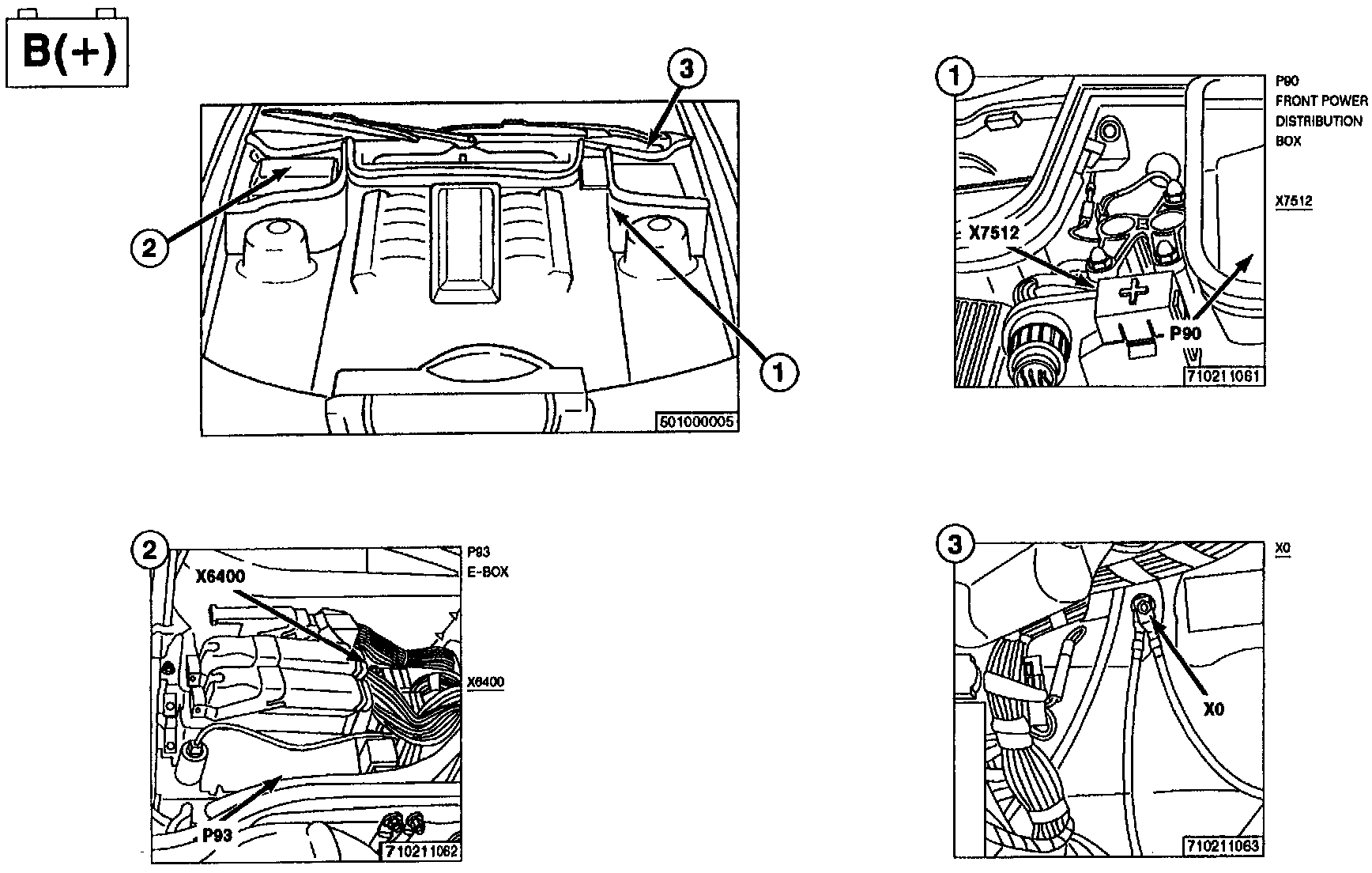 B(+)

3

2

1

501000005

1

P90
FRONT POWER
DISTRIBUTION
BOX

X7512

X7512

P90

710211061

2

P93
E-BOX

X6400

X6400

P93

710211062

3

X0

X0

710211063