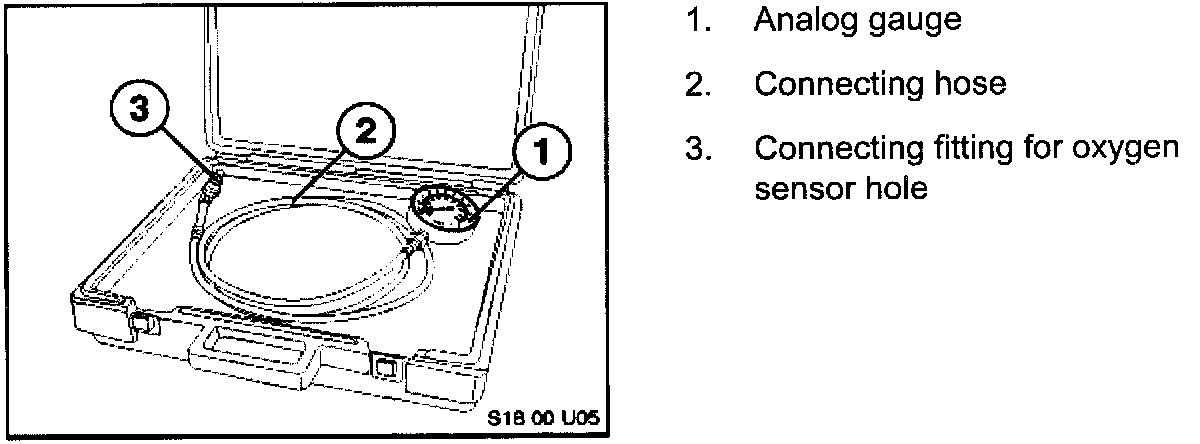 3
2
1
S18 00 U05

1. Analog gauge

2. Connecting hose

3. Connecting fitting for oxygen sensor hole