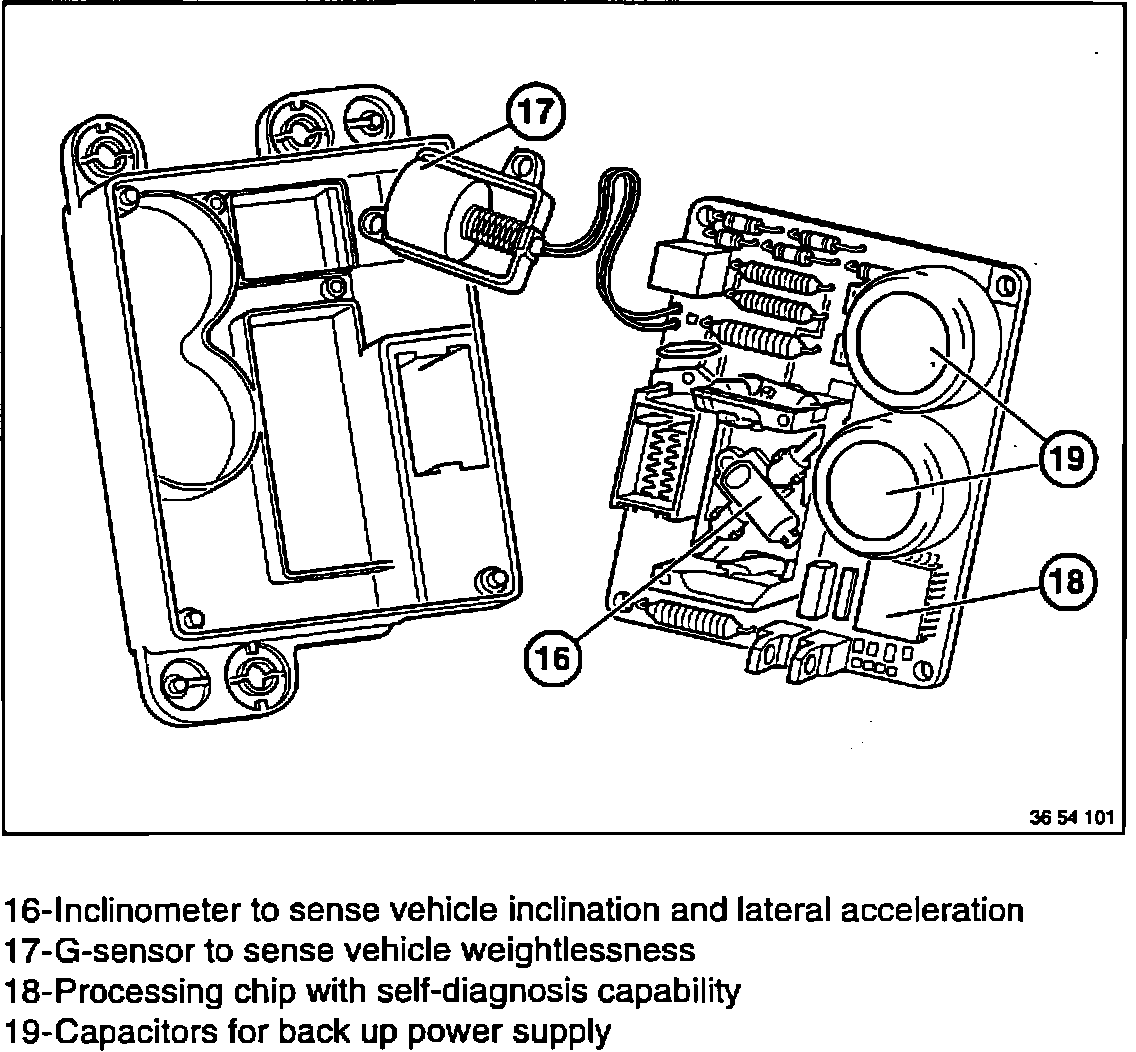 17

19

18

16

36 54 101

16-Inclinometer to sense vehicle inclination and lateral acceleration
17-G-sensor to sense vehicle weightlessness
18-Processing chip with self-diagnosis capability
19-Capacitors for back up power supply