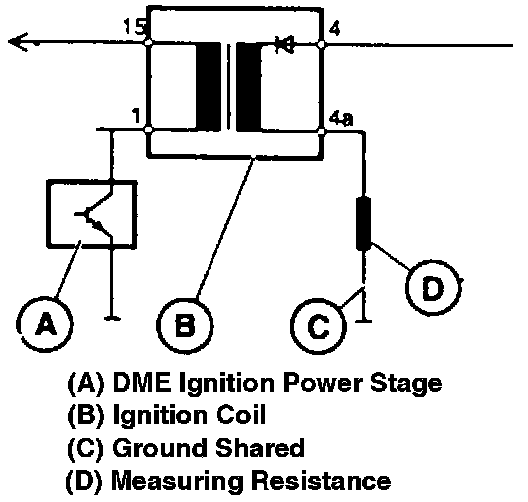 15
4
1
4a
A
B
C
D

(A) DME Ignition Power Stage
(B) Ignition Coil
(C) Ground Shared
(D) Measuring Resistance