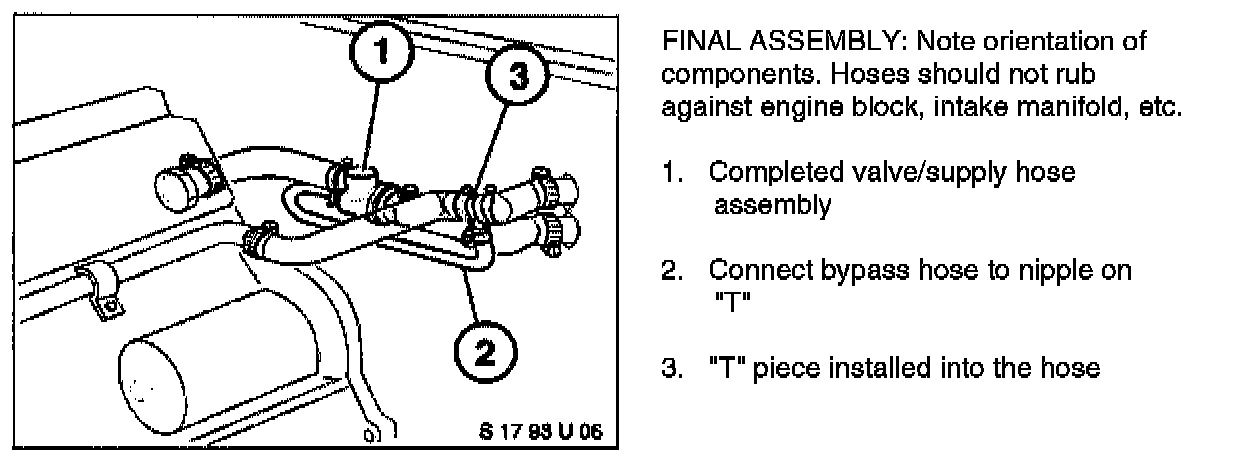 1

3

2

S 17 93 U 06

FINAL ASSEMBLY: Note orientation of components. Hoses should not rub against engine block, intake manifold, etc.

1. Completed valve/supply hose assembly

2. Connect bypass hose to nipple on "T"

3. "T" piece installed into the hose