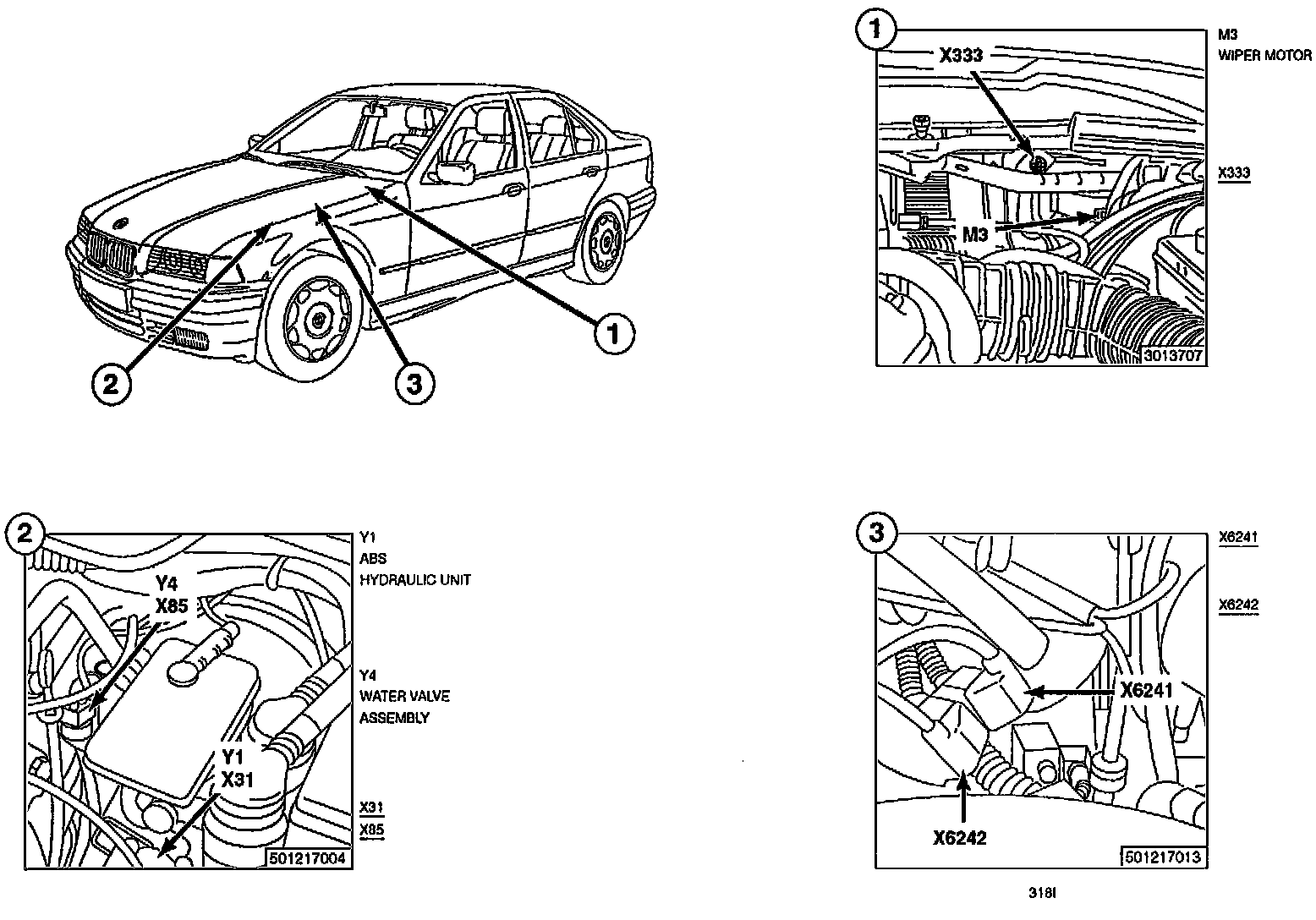 2

3

1

1

X333

M3

3013707

M3
WIPER MOTOR

X333

2

Y4
X85

Y1
X31

501217004

Y1
ABS
HYDRAULIC UNIT

Y4
WATER VALVE
ASSEMBLY

X31
X85

3

X6241

X6242

501217013

X6241

X6242

318I