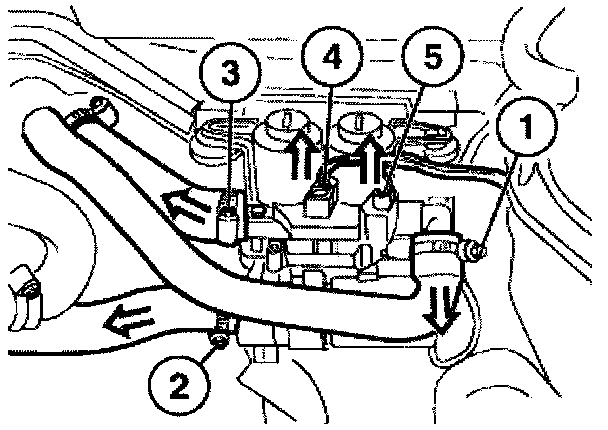 3
4
5
1
2