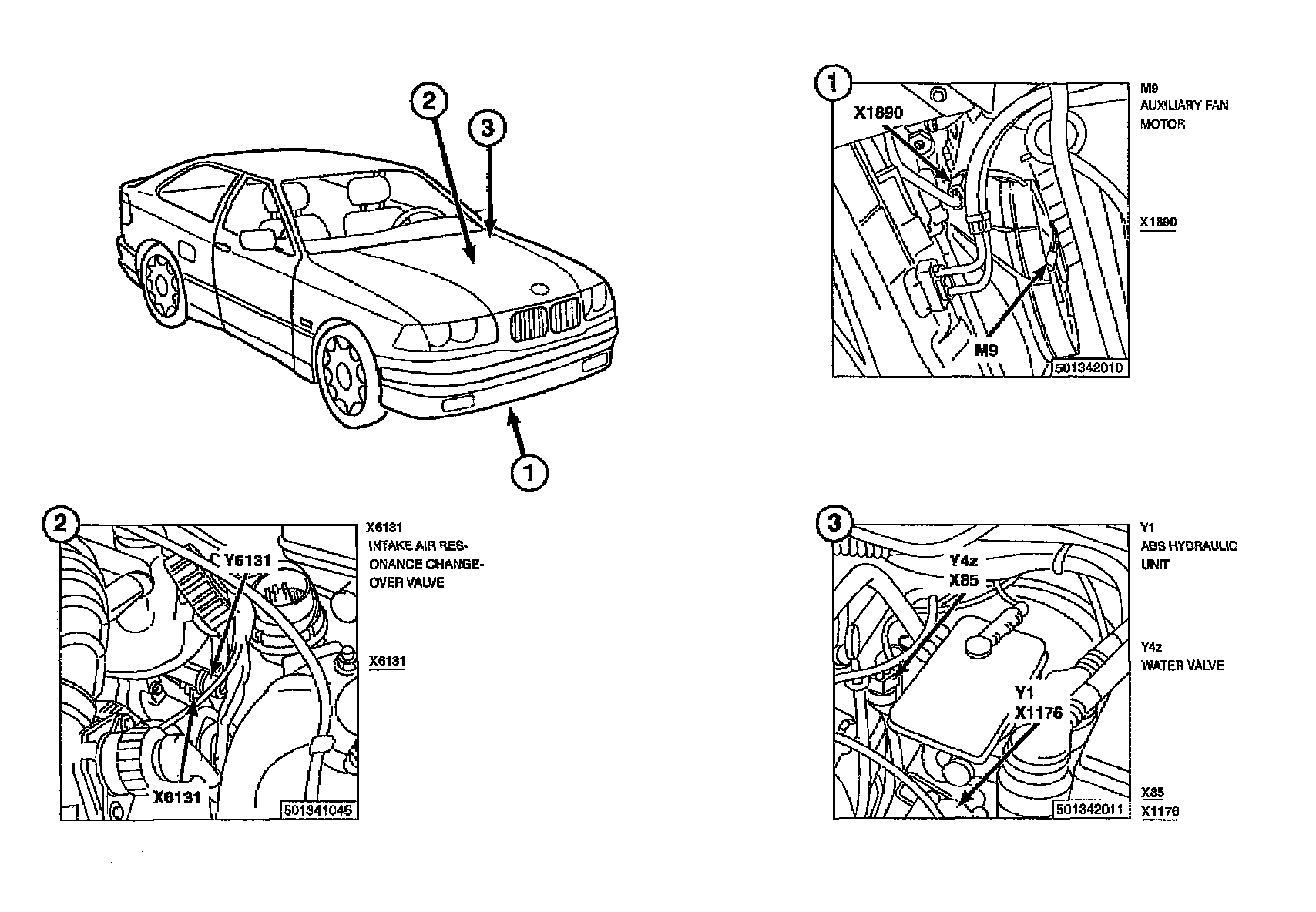 2
3
1

1
X1890
M9
501342010

M9
AUXILIARY FAN MOTOR

X1890

2
Y6131
X6131
501341045

X6131
INTAKE AIR RESONANCE CHANGEOVER VALVE

X6131

3
Y4z
X85
Y1
X1176
501342011

Y1
ABS HYDRAULIC UNIT

Y4z
WATER VALVE

X85
X1176