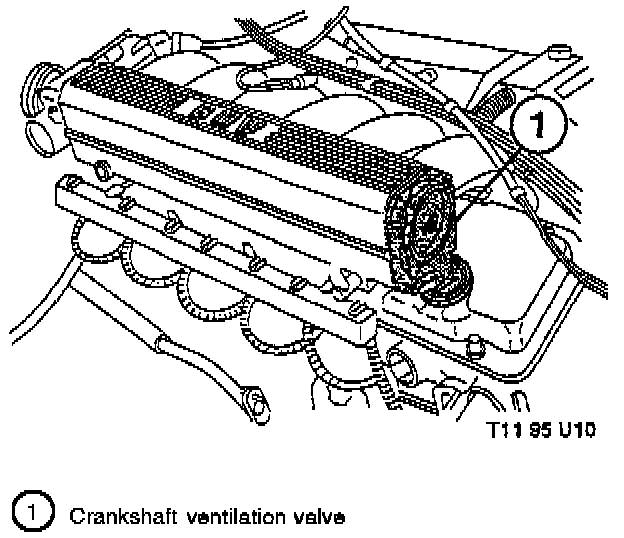 1

T11 95 U10

1 Crankshaft ventilation valve