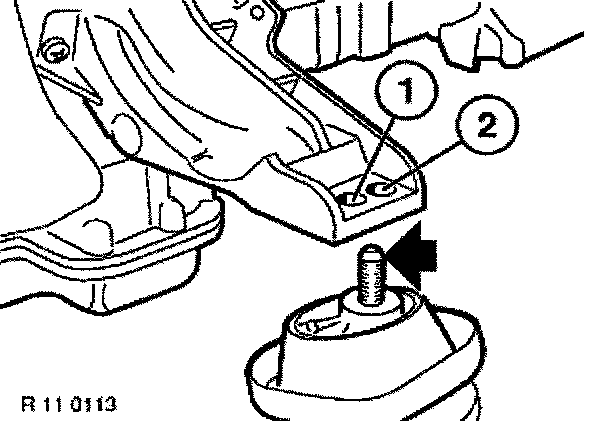 1
2
R 11 0113