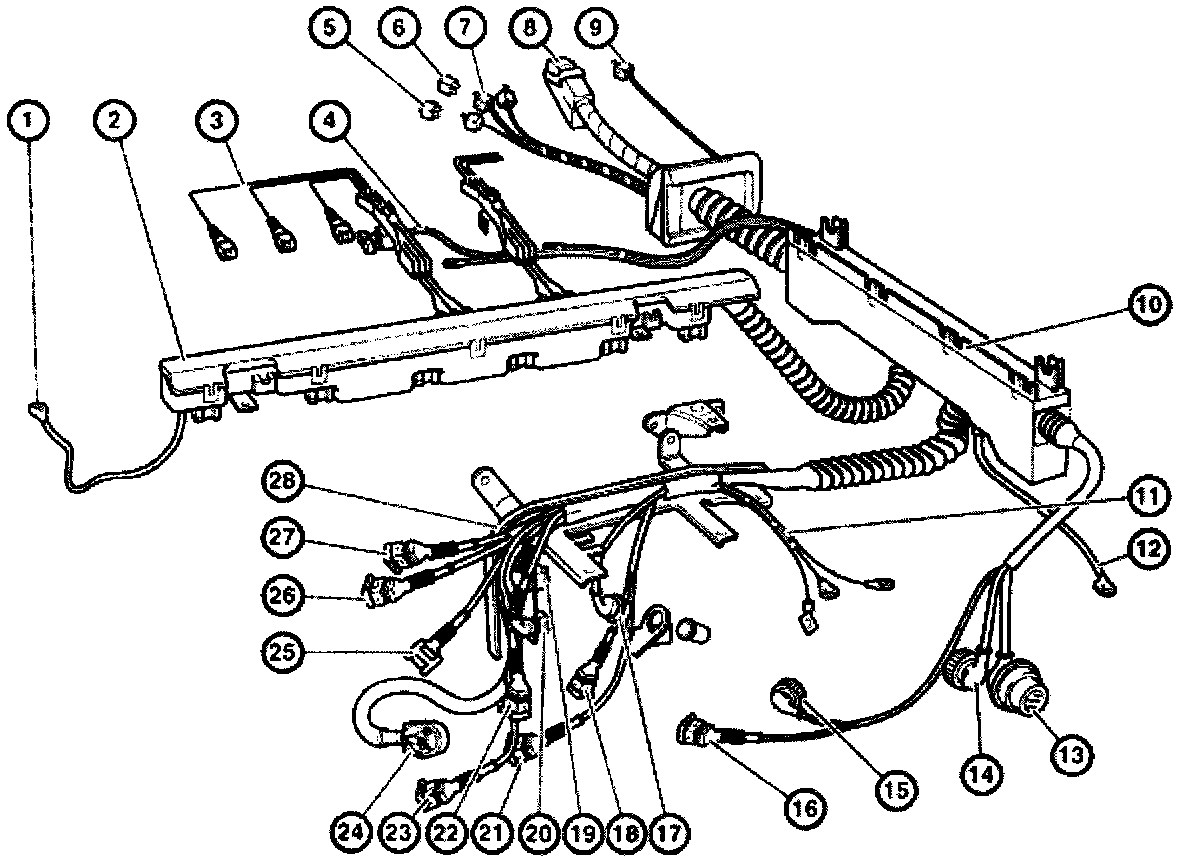 1 2 3 4 5 6 7 8 9 10 11 12 13 14 15 16 17 18 19 20 21 22 23 24 25 26 27 28