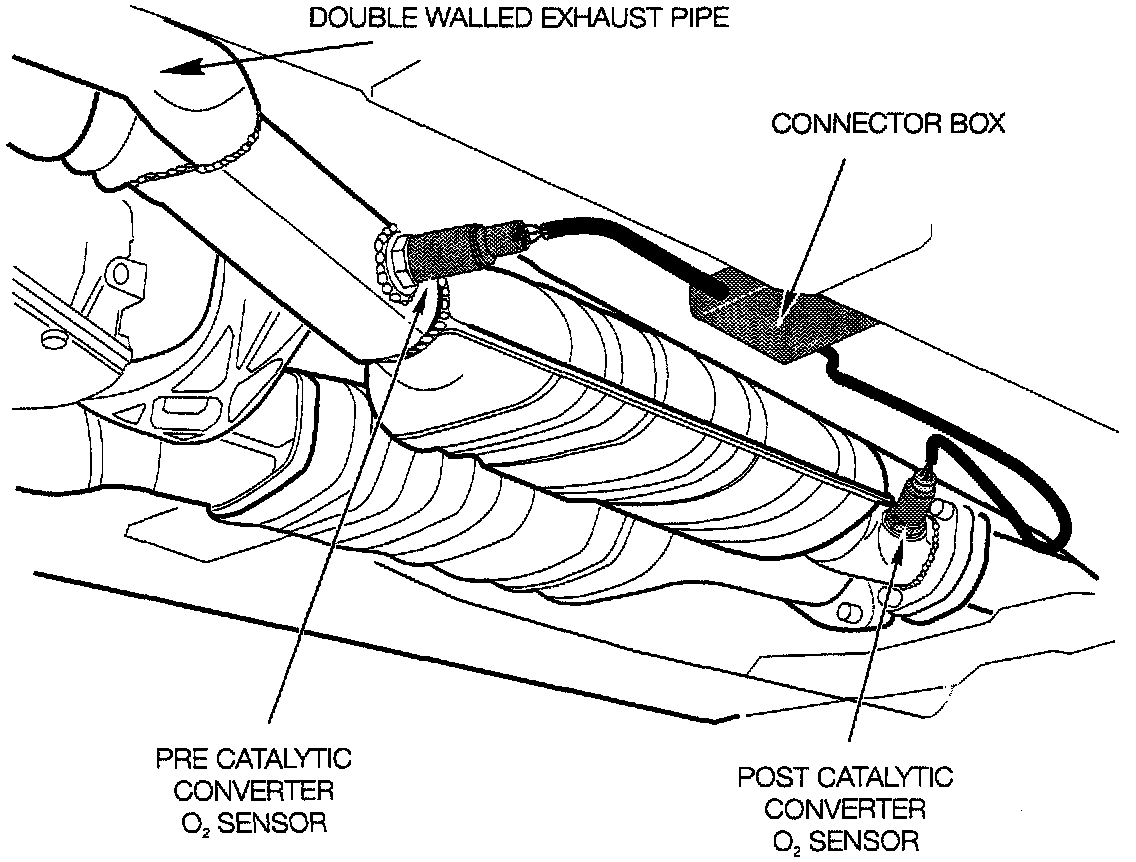 DOUBLE WALLED EXHAUST PIPE

CONNECTOR BOX

PRE CATALYTIC CONVERTER $O_2$ SENSOR

POST CATALYTIC CONVERTER $O_2$ SENSOR