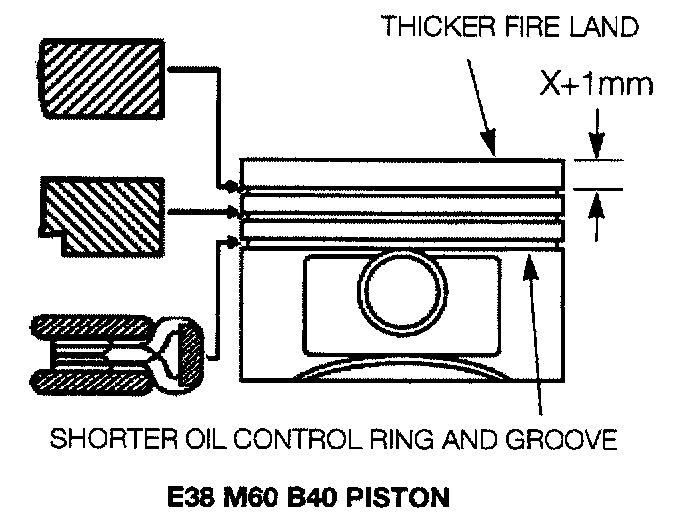 THICKER FIRE LAND
X+1mm
SHORTER OIL CONTROL RING AND GROOVE
E38 M60 B40 PISTON