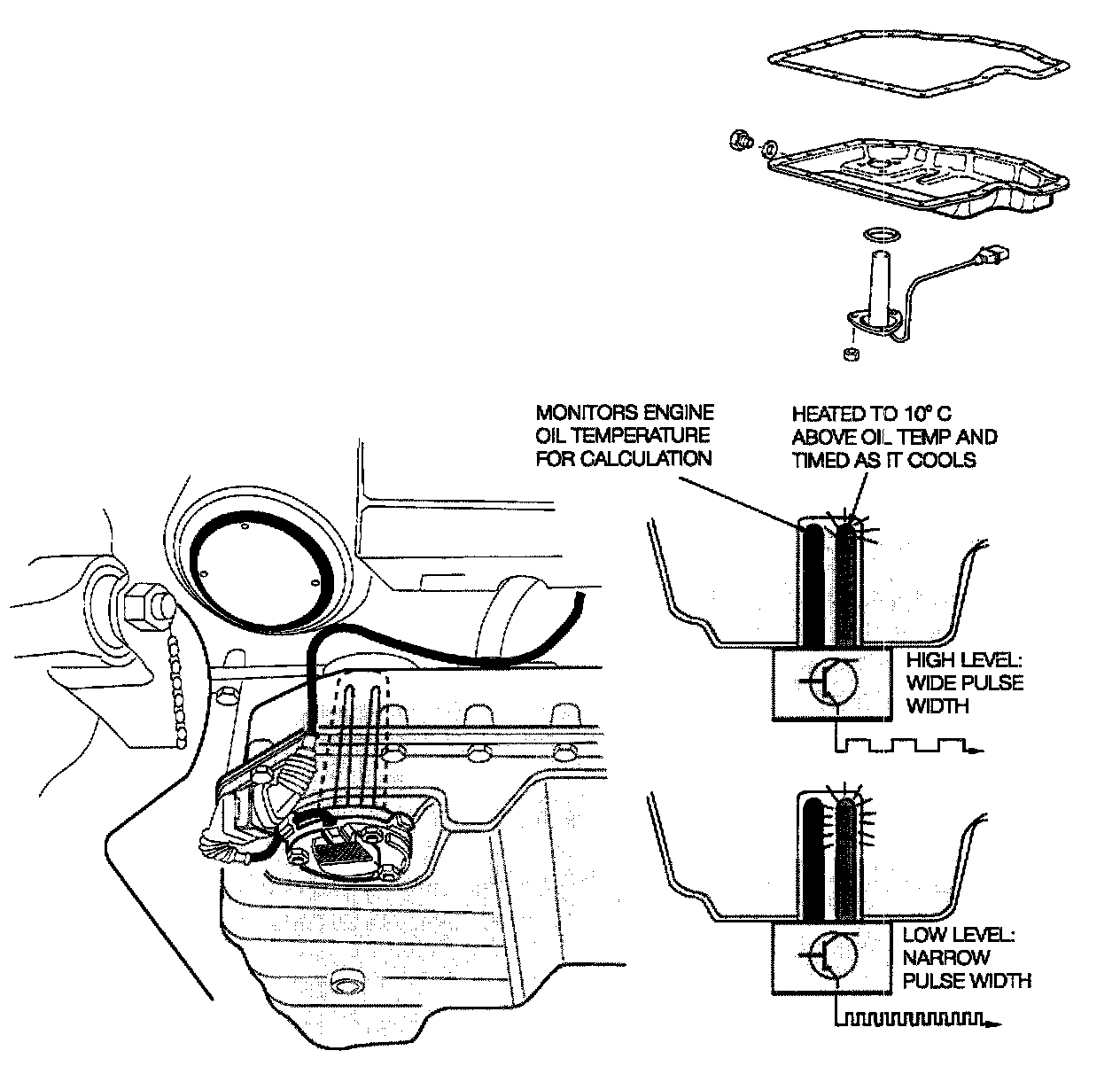 MONITORS ENGINE OIL TEMPERATURE FOR CALCULATION

HEATED TO 10° C ABOVE OIL TEMP AND TIMED AS IT COOLS

HIGH LEVEL: WIDE PULSE WIDTH

LOW LEVEL: NARROW PULSE WIDTH