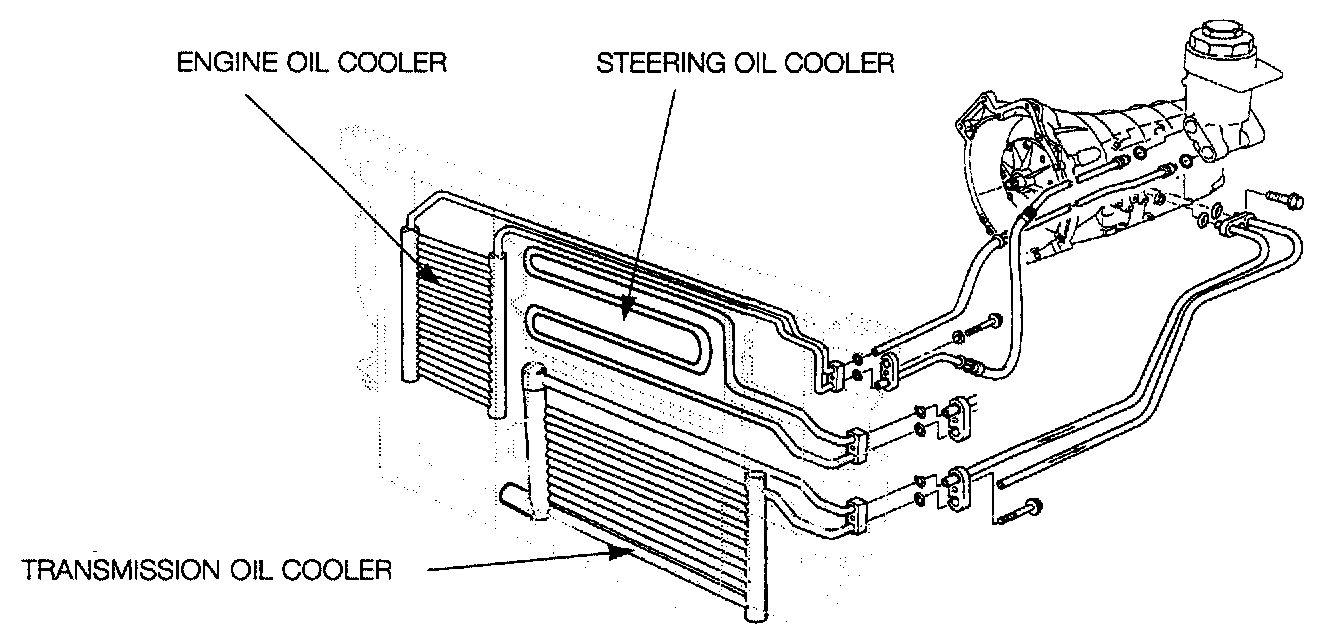 ENGINE OIL COOLER
STEERING OIL COOLER
TRANSMISSION OIL COOLER